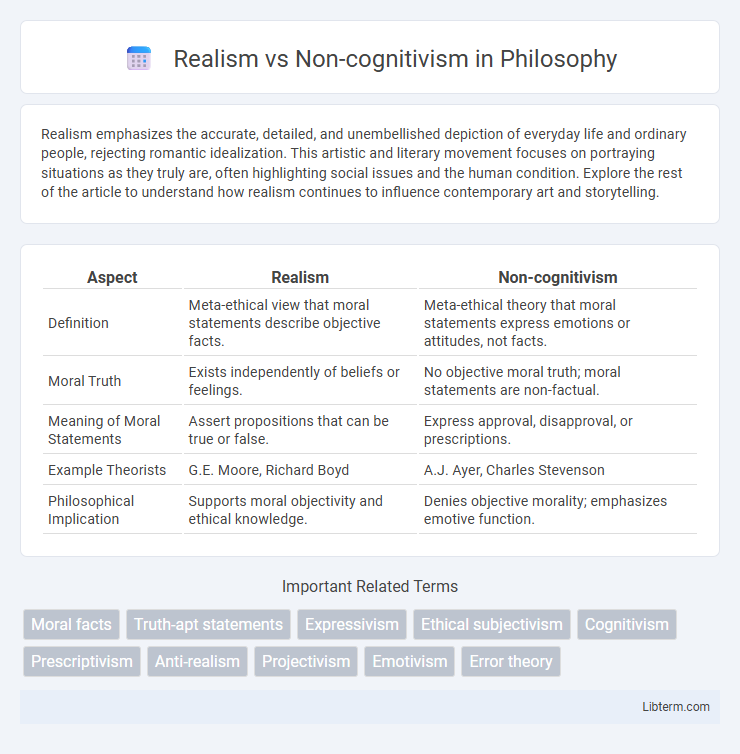 Realism vs Non-cognitivism in Philosophy

Realism emphasizes the accurate, detailed, and unembellished depiction of everyday life and ordinary people, rejecting romantic idealization. This artistic and literary movement focuses on portraying situations as they truly are, often highlighting social issues and the human condition. Explore the rest of the article to understand how realism continues to influence contemporary art and storytelling.

| Aspect | Realism | Non-cognitivism |
|---|---|---|
| Definition | Meta-ethical view that moral statements describe objective facts. | Meta-ethical theory that moral statements express emotions or attitudes, not facts. |
| Moral Truth | Exists independently of beliefs or feelings. | No objective moral truth; moral statements are non-factual. |
| Meaning of Moral Statements | Assert propositions that can be true or false. | Express approval, disapproval, or prescriptions. |
| Example Theorists | G.E. Moore, Richard Boyd | A.J. Ayer, Charles Stevenson |
| Philosophical Implication | Supports moral objectivity and ethical knowledge. | Denies objective morality; emphasizes emotive function. |

Important Related Terms

Moral facts
Truth-apt statements
Expressivism
Ethical subjectivism
Cognitivism
Prescriptivism
Anti-realism
Projectivism
Emotivism
Error theory

Libterm.com