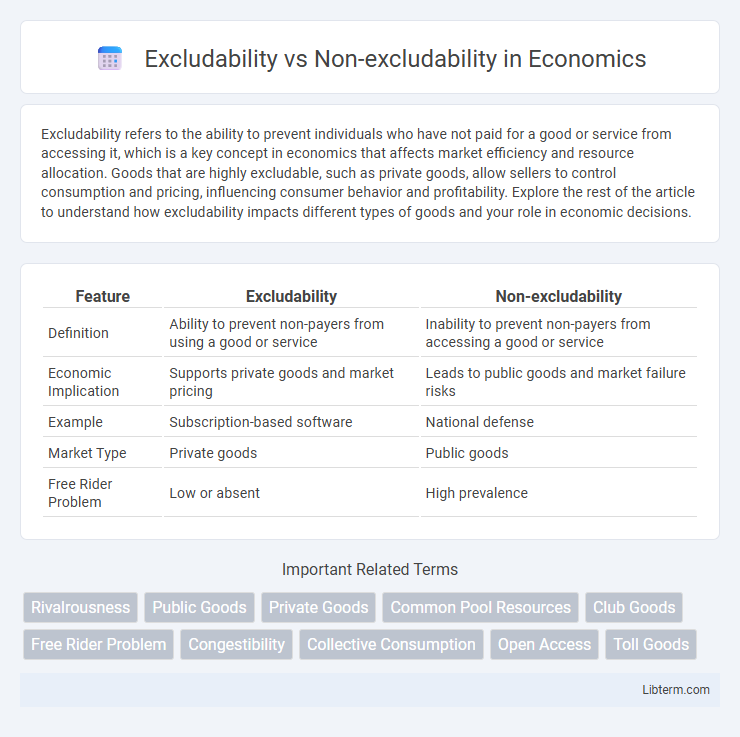 Excludability vs Non-excludability in Economics

Excludability refers to the ability to prevent individuals who have not paid for a good or service from accessing it, which is a key concept in economics that affects market efficiency and resource allocation. Goods that are highly excludable, such as private goods, allow sellers to control consumption and pricing, influencing consumer behavior and profitability. Explore the rest of the article to understand how excludability impacts different types of goods and your role in economic decisions.

| Feature | Excludability | Non-excludability |
|---|---|---|
| Definition | Ability to prevent non-payers from using a good or service | Inability to prevent non-payers from accessing a good or service |
| Economic Implication | Supports private goods and market pricing | Leads to public goods and market failure risks |
| Example | Subscription-based software | National defense |
| Market Type | Private goods | Public goods |
| Free Rider Problem | Low or absent | High prevalence |

Important Related Terms

Rivalrousness Public Goods Private Goods Common Pool Resources Club Goods Free Rider Problem Congestibility Collective Consumption Open Access Toll Goods

Libterm.com