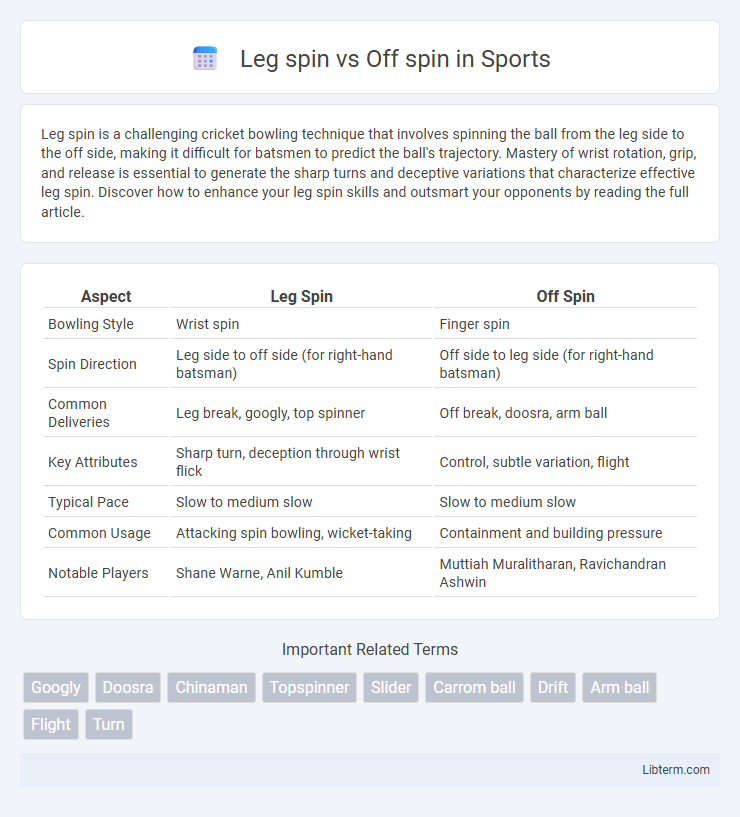 Leg spin vs Off spin in Sports

Leg spin is a challenging cricket bowling technique that involves spinning the ball from the leg side to the off side, making it difficult for batsmen to predict the ball's trajectory. Mastery of wrist rotation, grip, and release is essential to generate the sharp turns and deceptive variations that characterize effective leg spin. Discover how to enhance your leg spin skills and outsmart your opponents by reading the full article.

| Aspect | Leg Spin | Off Spin |
|---|---|---|
| Bowling Style | Wrist spin | Finger spin |
| Spin Direction | Leg side to off side (for right-hand batsman) | Off side to leg side (for right-hand batsman) |
| Common Deliveries | Leg break, googly, top spinner | Off break, doosra, arm ball |
| Key Attributes | Sharp turn, deception through wrist flick | Control, subtle variation, flight |
| Typical Pace | Slow to medium slow | Slow to medium slow |
| Common Usage | Attacking spin bowling, wicket-taking | Containment and building pressure |
| Notable Players | Shane Warne, Anil Kumble | Muttiah Muralitharan, Ravichandran Ashwin |

Important Related Terms

Googly Doosra Chinaman Topspinner Slider Carrom ball Drift Arm ball Flight Turn

Libterm.com