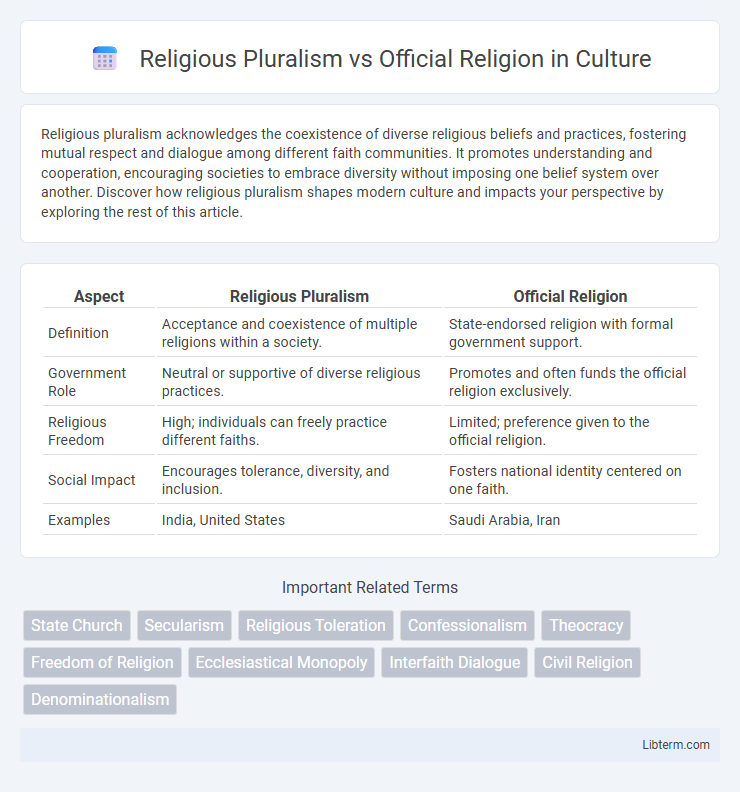 Religious Pluralism vs Official Religion in Culture

Religious pluralism acknowledges the coexistence of diverse religious beliefs and practices, fostering mutual respect and dialogue among different faith communities. It promotes understanding and cooperation, encouraging societies to embrace diversity without imposing one belief system over another. Discover how religious pluralism shapes modern culture and impacts your perspective by exploring the rest of this article.

| Aspect | Religious Pluralism | Official Religion |
|---|---|---|
| Definition | Acceptance and coexistence of multiple religions within a society. | State-endorsed religion with formal government support. |
| Government Role | Neutral or supportive of diverse religious practices. | Promotes and often funds the official religion exclusively. |
| Religious Freedom | High; individuals can freely practice different faiths. | Limited; preference given to the official religion. |
| Social Impact | Encourages tolerance, diversity, and inclusion. | Fosters national identity centered on one faith. |
| Examples | India, United States | Saudi Arabia, Iran |

Important Related Terms

State Church
Secularism
Religious Toleration
Confessionalism
Theocracy
Freedom of Religion
Ecclesiastical Monopoly
Interfaith Dialogue
Civil Religion
Denominationalism

Libterm.com