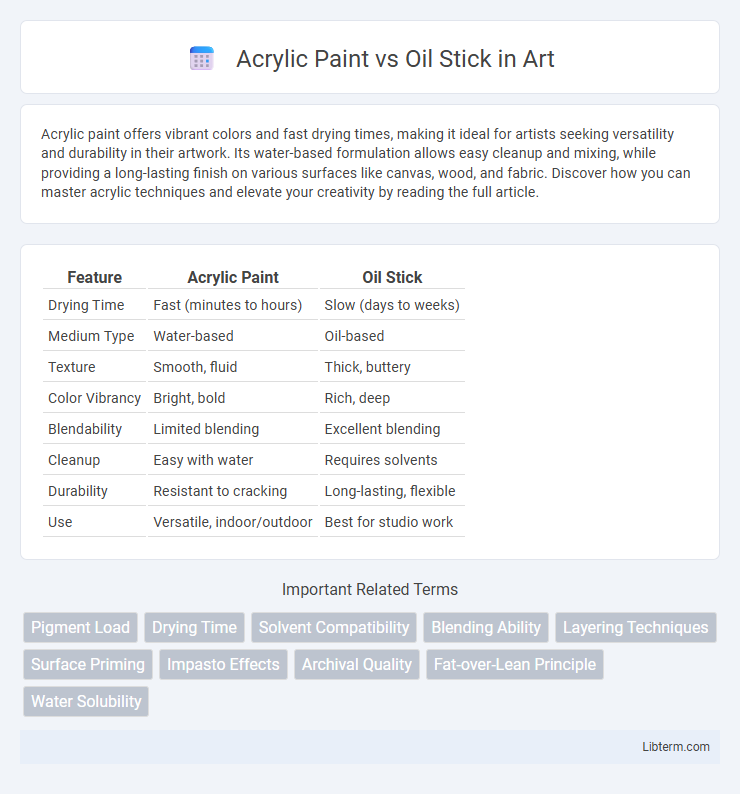 Acrylic Paint vs Oil Stick in Art

Acrylic paint offers vibrant colors and fast drying times, making it ideal for artists seeking versatility and durability in their artwork. Its water-based formulation allows easy cleanup and mixing, while providing a long-lasting finish on various surfaces like canvas, wood, and fabric. Discover how you can master acrylic techniques and elevate your creativity by reading the full article.

| Feature | Acrylic Paint | Oil Stick |
|---|---|---|
| Drying Time | Fast (minutes to hours) | Slow (days to weeks) |
| Medium Type | Water-based | Oil-based |
| Texture | Smooth, fluid | Thick, buttery |
| Color Vibrancy | Bright, bold | Rich, deep |
| Blendability | Limited blending | Excellent blending |
| Cleanup | Easy with water | Requires solvents |
| Durability | Resistant to cracking | Long-lasting, flexible |
| Use | Versatile, indoor/outdoor | Best for studio work |

Important Related Terms

Pigment Load
Drying Time
Solvent Compatibility
Blending Ability
Layering Techniques
Surface Priming
Impasto Effects
Archival Quality
Fat-over-Lean Principle
Water Solubility

Libterm.com