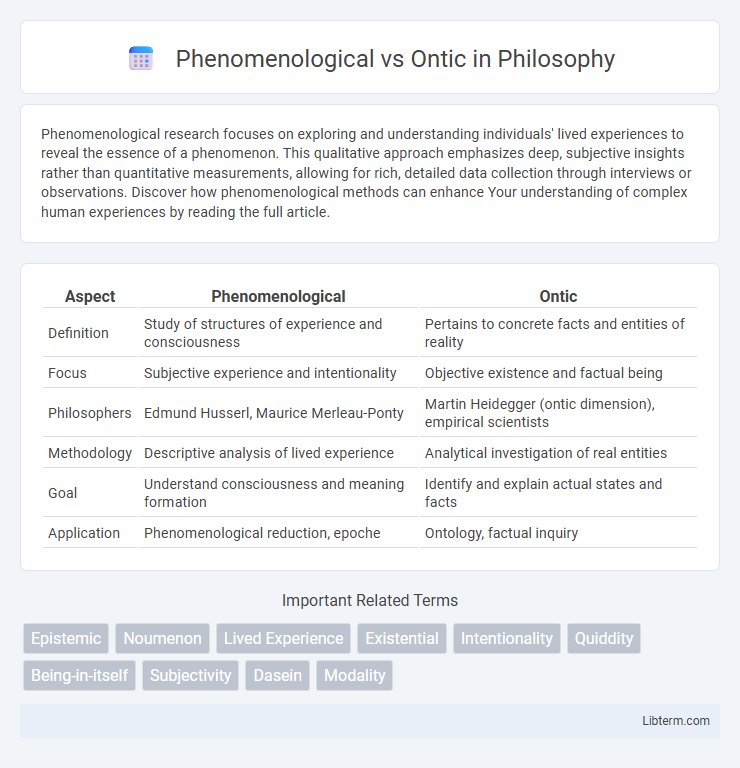 Phenomenological vs Ontic in Philosophy

Phenomenological research focuses on exploring and understanding individuals' lived experiences to reveal the essence of a phenomenon. This qualitative approach emphasizes deep, subjective insights rather than quantitative measurements, allowing for rich, detailed data collection through interviews or observations. Discover how phenomenological methods can enhance Your understanding of complex human experiences by reading the full article.

| Aspect | Phenomenological | Ontic |
|---|---|---|
| Definition | Study of structures of experience and consciousness | Pertains to concrete facts and entities of reality |
| Focus | Subjective experience and intentionality | Objective existence and factual being |
| Philosophers | Edmund Husserl, Maurice Merleau-Ponty | Martin Heidegger (ontic dimension), empirical scientists |
| Methodology | Descriptive analysis of lived experience | Analytical investigation of real entities |
| Goal | Understand consciousness and meaning formation | Identify and explain actual states and facts |
| Application | Phenomenological reduction, epoche | Ontology, factual inquiry |

Important Related Terms

Epistemic Noumenon Lived Experience Existential Intentionality Quiddity Being-in-itself Subjectivity Dasein Modality

Libterm.com