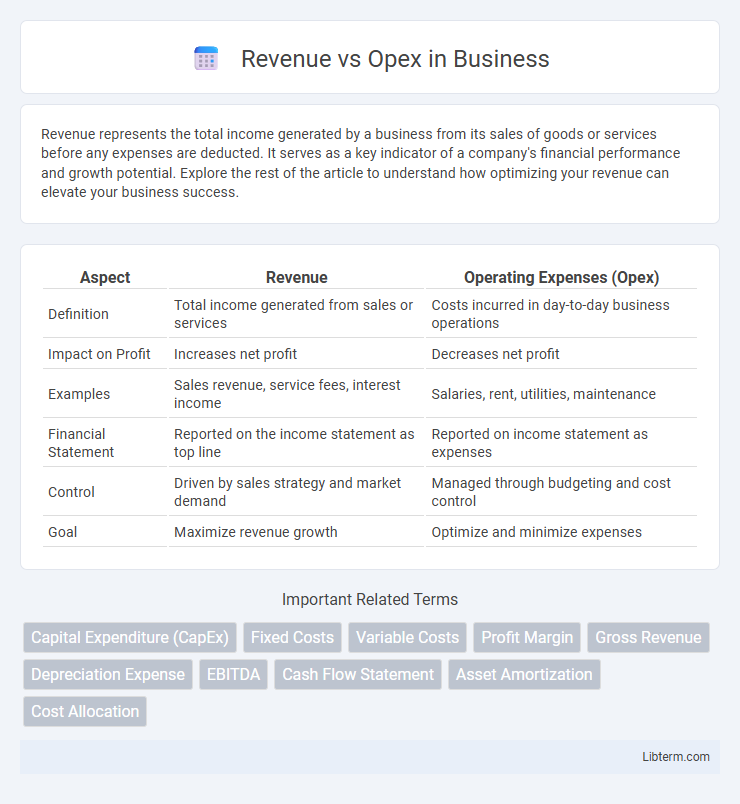 Revenue vs Opex in Business

Revenue represents the total income generated by a business from its sales of goods or services before any expenses are deducted. It serves as a key indicator of a company's financial performance and growth potential. Explore the rest of the article to understand how optimizing your revenue can elevate your business success.

| Aspect | Revenue | Operating Expenses (Opex) |
|---|---|---|
| Definition | Total income generated from sales or services | Costs incurred in day-to-day business operations |
| Impact on Profit | Increases net profit | Decreases net profit |
| Examples | Sales revenue, service fees, interest income | Salaries, rent, utilities, maintenance |
| Financial Statement | Reported on the income statement as top line | Reported on income statement as expenses |
| Control | Driven by sales strategy and market demand | Managed through budgeting and cost control |
| Goal | Maximize revenue growth | Optimize and minimize expenses |

Important Related Terms

Capital Expenditure (CapEx) Fixed Costs Variable Costs Profit Margin Gross Revenue Depreciation Expense EBITDA Cash Flow Statement Asset Amortization Cost Allocation

Libterm.com