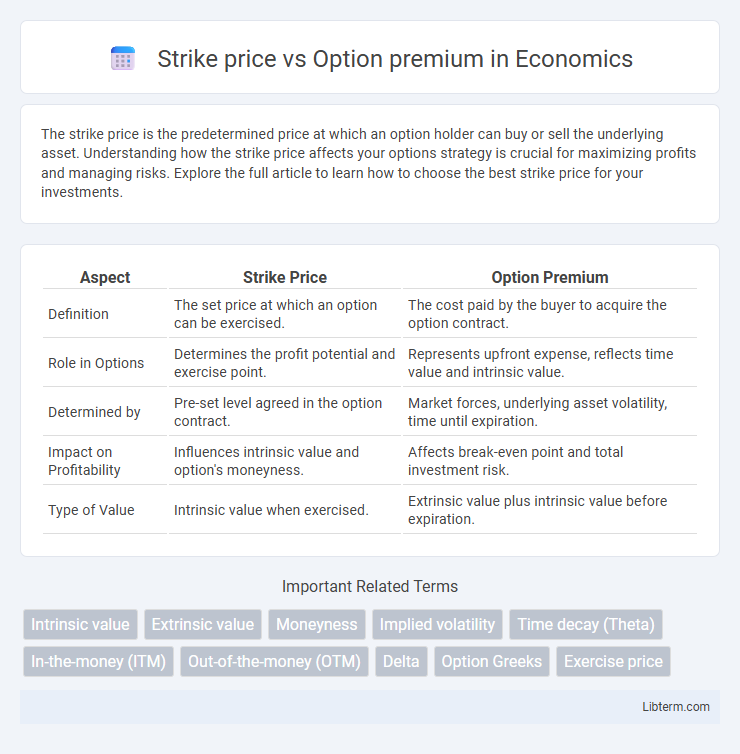 Strike price vs Option premium in Economics

The strike price is the predetermined price at which an option holder can buy or sell the underlying asset. Understanding how the strike price affects your options strategy is crucial for maximizing profits and managing risks. Explore the full article to learn how to choose the best strike price for your investments.

| Aspect | Strike Price | Option Premium |
|---|---|---|
| Definition | The set price at which an option can be exercised. | The cost paid by the buyer to acquire the option contract. |
| Role in Options | Determines the profit potential and exercise point. | Represents upfront expense, reflects time value and intrinsic value. |
| Determined by | Pre-set level agreed in the option contract. | Market forces, underlying asset volatility, time until expiration. |
| Impact on Profitability | Influences intrinsic value and option's moneyness. | Affects break-even point and total investment risk. |
| Type of Value | Intrinsic value when exercised. | Extrinsic value plus intrinsic value before expiration. |

Important Related Terms

Intrinsic value
Extrinsic value
Moneyness
Implied volatility
Time decay (Theta)
In-the-money (ITM)
Out-of-the-money (OTM)
Delta
Option Greeks
Exercise price

Libterm.com