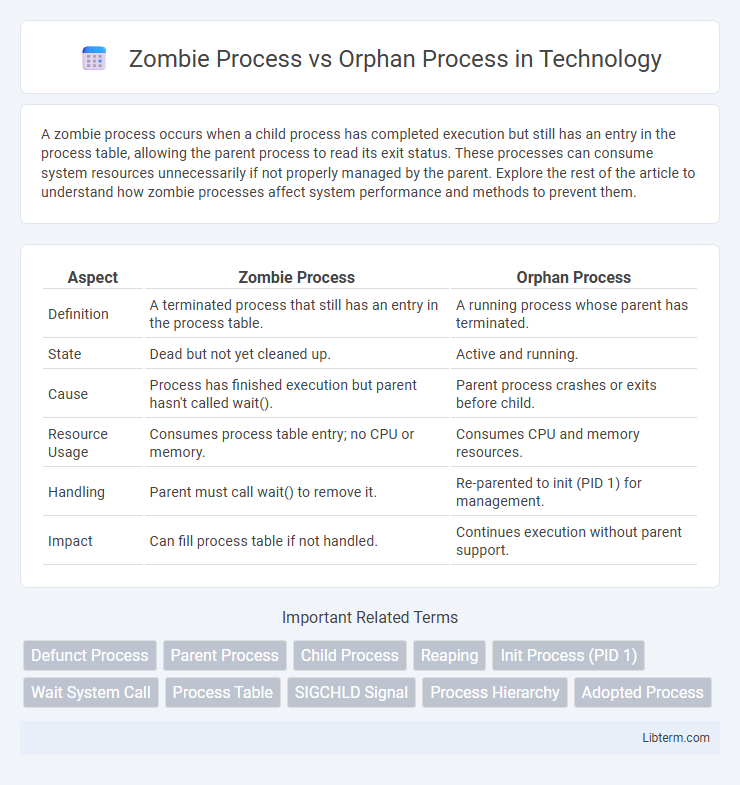 Zombie Process vs Orphan Process in Technology

A zombie process occurs when a child process has completed execution but still has an entry in the process table, allowing the parent process to read its exit status. These processes can consume system resources unnecessarily if not properly managed by the parent. Explore the rest of the article to understand how zombie processes affect system performance and methods to prevent them.

| Aspect | Zombie Process | Orphan Process |
|---|---|---|
| Definition | A terminated process that still has an entry in the process table. | A running process whose parent has terminated. |
| State | Dead but not yet cleaned up. | Active and running. |
| Cause | Process has finished execution but parent hasn't called wait(). | Parent process crashes or exits before child. |
| Resource Usage | Consumes process table entry; no CPU or memory. | Consumes CPU and memory resources. |
| Handling | Parent must call wait() to remove it. | Re-parented to init (PID 1) for management. |
| Impact | Can fill process table if not handled. | Continues execution without parent support. |

Important Related Terms

Defunct Process
Parent Process
Child Process
Reaping
Init Process (PID 1)
Wait System Call
Process Table
SIGCHLD Signal
Process Hierarchy
Adopted Process

Libterm.com