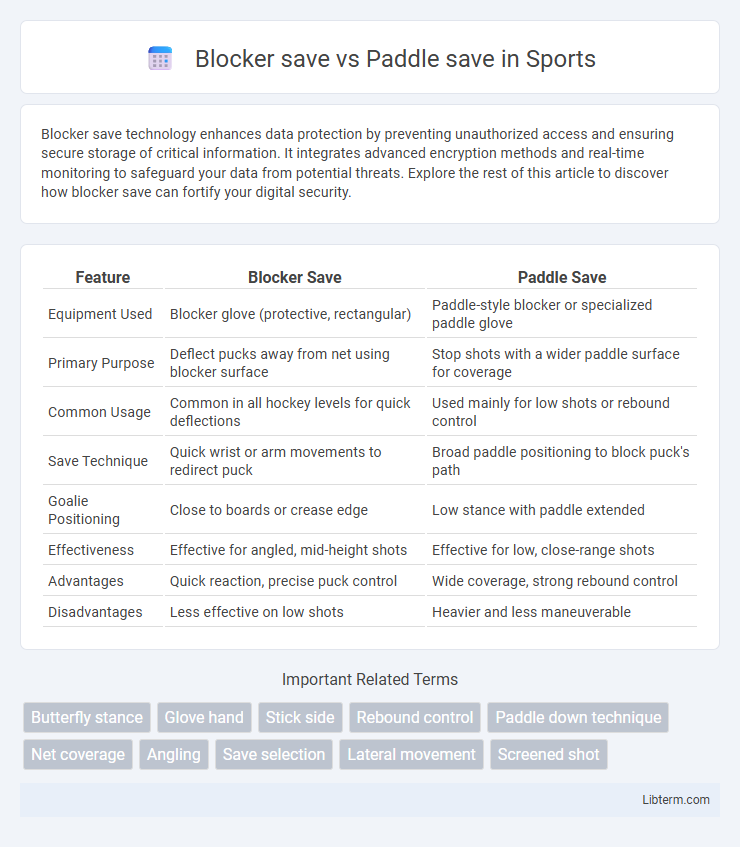 Blocker save vs Paddle save in Sports

Blocker save technology enhances data protection by preventing unauthorized access and ensuring secure storage of critical information. It integrates advanced encryption methods and real-time monitoring to safeguard your data from potential threats. Explore the rest of this article to discover how blocker save can fortify your digital security.

| Feature | Blocker Save | Paddle Save |
|---|---|---|
| Equipment Used | Blocker glove (protective, rectangular) | Paddle-style blocker or specialized paddle glove |
| Primary Purpose | Deflect pucks away from net using blocker surface | Stop shots with a wider paddle surface for coverage |
| Common Usage | Common in all hockey levels for quick deflections | Used mainly for low shots or rebound control |
| Save Technique | Quick wrist or arm movements to redirect puck | Broad paddle positioning to block puck's path |
| Goalie Positioning | Close to boards or crease edge | Low stance with paddle extended |
| Effectiveness | Effective for angled, mid-height shots | Effective for low, close-range shots |
| Advantages | Quick reaction, precise puck control | Wide coverage, strong rebound control |
| Disadvantages | Less effective on low shots | Heavier and less maneuverable |

Important Related Terms

Butterfly stance
Glove hand
Stick side
Rebound control
Paddle down technique
Net coverage
Angling
Save selection
Lateral movement
Screened shot

Libterm.com