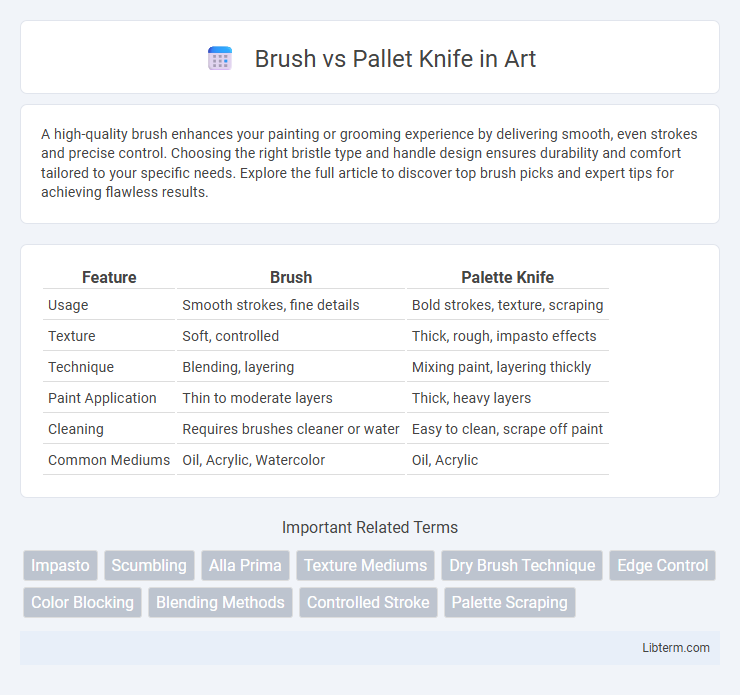 Brush vs Pallet Knife in Art

A high-quality brush enhances your painting or grooming experience by delivering smooth, even strokes and precise control. Choosing the right bristle type and handle design ensures durability and comfort tailored to your specific needs. Explore the full article to discover top brush picks and expert tips for achieving flawless results.

| Feature | Brush | Palette Knife |
|---|---|---|
| Usage | Smooth strokes, fine details | Bold strokes, texture, scraping |
| Texture | Soft, controlled | Thick, rough, impasto effects |
| Technique | Blending, layering | Mixing paint, layering thickly |
| Paint Application | Thin to moderate layers | Thick, heavy layers |
| Cleaning | Requires brushes cleaner or water | Easy to clean, scrape off paint |
| Common Mediums | Oil, Acrylic, Watercolor | Oil, Acrylic |

Important Related Terms

Impasto
Scumbling
Alla Prima
Texture Mediums
Dry Brush Technique
Edge Control
Color Blocking
Blending Methods
Controlled Stroke
Palette Scraping

Libterm.com