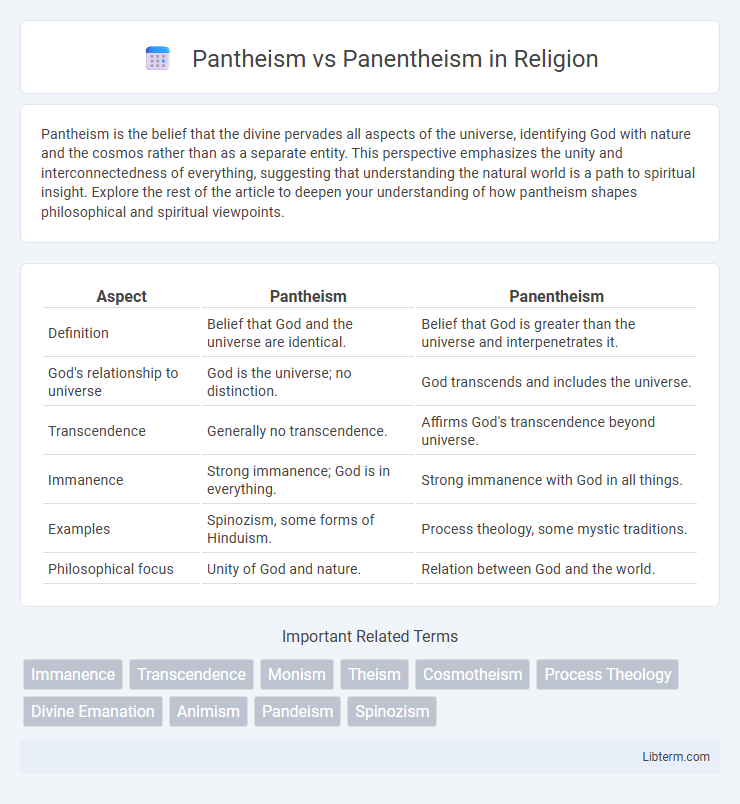 Pantheism vs Panentheism in Religion

Pantheism is the belief that the divine pervades all aspects of the universe, identifying God with nature and the cosmos rather than as a separate entity. This perspective emphasizes the unity and interconnectedness of everything, suggesting that understanding the natural world is a path to spiritual insight. Explore the rest of the article to deepen your understanding of how pantheism shapes philosophical and spiritual viewpoints.

| Aspect | Pantheism | Panentheism |
|---|---|---|
| Definition | Belief that God and the universe are identical. | Belief that God is greater than the universe and interpenetrates it. |
| God's relationship to universe | God is the universe; no distinction. | God transcends and includes the universe. |
| Transcendence | Generally no transcendence. | Affirms God's transcendence beyond universe. |
| Immanence | Strong immanence; God is in everything. | Strong immanence with God in all things. |
| Examples | Spinozism, some forms of Hinduism. | Process theology, some mystic traditions. |
| Philosophical focus | Unity of God and nature. | Relation between God and the world. |

Important Related Terms

Immanence Transcendence Monism Theism Cosmotheism Process Theology Divine Emanation Animism Pandeism Spinozism

Libterm.com