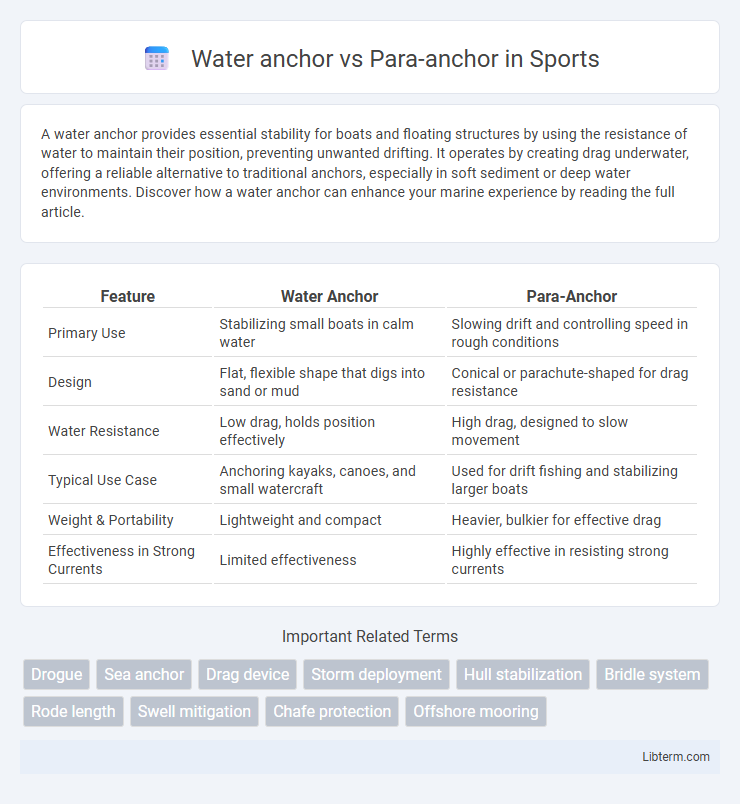 Water anchor vs Para-anchor in Sports

A water anchor provides essential stability for boats and floating structures by using the resistance of water to maintain their position, preventing unwanted drifting. It operates by creating drag underwater, offering a reliable alternative to traditional anchors, especially in soft sediment or deep water environments. Discover how a water anchor can enhance your marine experience by reading the full article.

| Feature | Water Anchor | Para-Anchor |
|---|---|---|
| Primary Use | Stabilizing small boats in calm water | Slowing drift and controlling speed in rough conditions |
| Design | Flat, flexible shape that digs into sand or mud | Conical or parachute-shaped for drag resistance |
| Water Resistance | Low drag, holds position effectively | High drag, designed to slow movement |
| Typical Use Case | Anchoring kayaks, canoes, and small watercraft | Used for drift fishing and stabilizing larger boats |
| Weight & Portability | Lightweight and compact | Heavier, bulkier for effective drag |
| Effectiveness in Strong Currents | Limited effectiveness | Highly effective in resisting strong currents |

Important Related Terms

Drogue
Sea anchor
Drag device
Storm deployment
Hull stabilization
Bridle system
Rode length
Swell mitigation
Chafe protection
Offshore mooring

Libterm.com