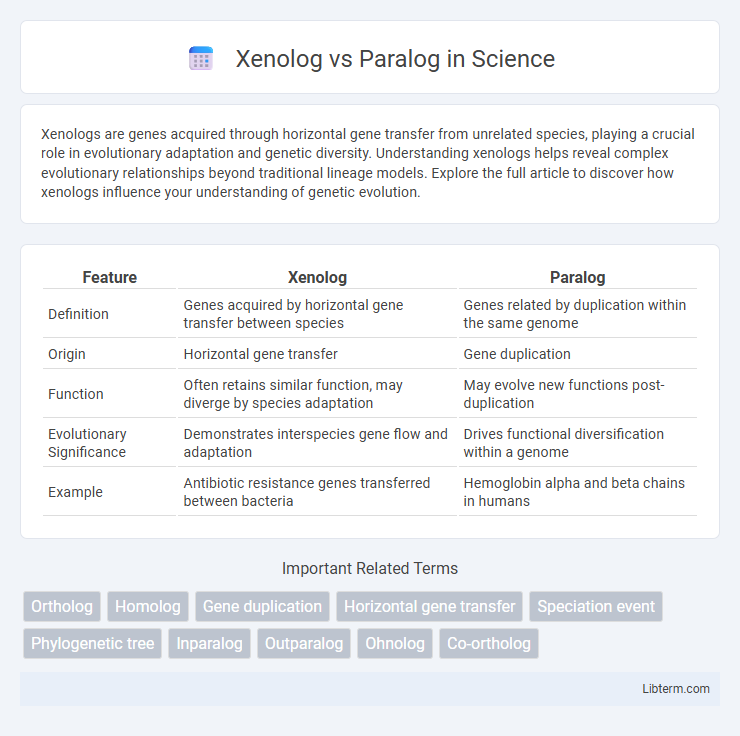 Xenolog vs Paralog in Science

Xenologs are genes acquired through horizontal gene transfer from unrelated species, playing a crucial role in evolutionary adaptation and genetic diversity. Understanding xenologs helps reveal complex evolutionary relationships beyond traditional lineage models. Explore the full article to discover how xenologs influence your understanding of genetic evolution.

| Feature | Xenolog | Paralog |
|---|---|---|
| Definition | Genes acquired by horizontal gene transfer between species | Genes related by duplication within the same genome |
| Origin | Horizontal gene transfer | Gene duplication |
| Function | Often retains similar function, may diverge by species adaptation | May evolve new functions post-duplication |
| Evolutionary Significance | Demonstrates interspecies gene flow and adaptation | Drives functional diversification within a genome |
| Example | Antibiotic resistance genes transferred between bacteria | Hemoglobin alpha and beta chains in humans |

Important Related Terms

Ortholog
Homolog
Gene duplication
Horizontal gene transfer
Speciation event
Phylogenetic tree
Inparalog
Outparalog
Ohnolog
Co-ortholog

Libterm.com