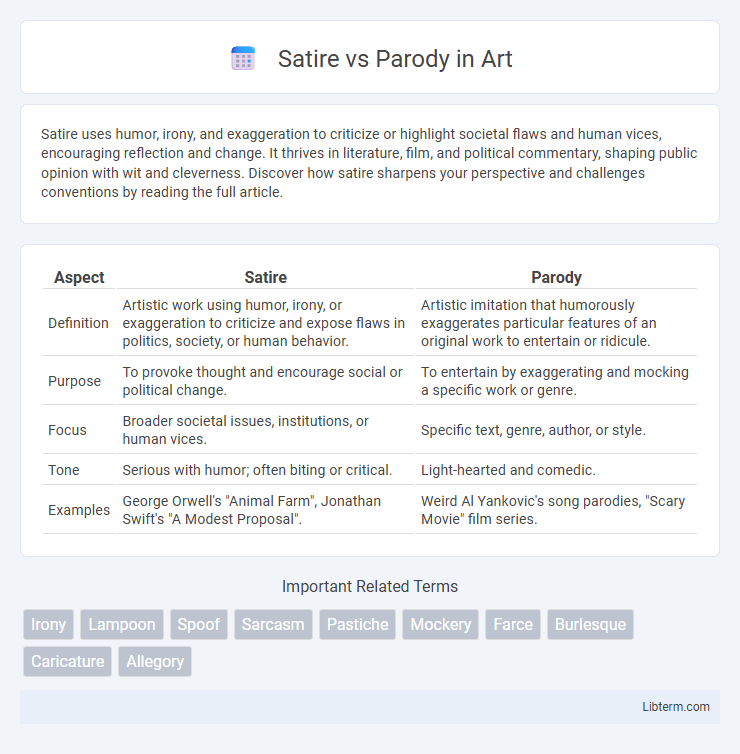 Satire vs Parody in Art

Satire uses humor, irony, and exaggeration to criticize or highlight societal flaws and human vices, encouraging reflection and change. It thrives in literature, film, and political commentary, shaping public opinion with wit and cleverness. Discover how satire sharpens your perspective and challenges conventions by reading the full article.

| Aspect | Satire | Parody |
|---|---|---|
| Definition | Artistic work using humor, irony, or exaggeration to criticize and expose flaws in politics, society, or human behavior. | Artistic imitation that humorously exaggerates particular features of an original work to entertain or ridicule. |
| Purpose | To provoke thought and encourage social or political change. | To entertain by exaggerating and mocking a specific work or genre. |
| Focus | Broader societal issues, institutions, or human vices. | Specific text, genre, author, or style. |
| Tone | Serious with humor; often biting or critical. | Light-hearted and comedic. |
| Examples | George Orwell's "Animal Farm", Jonathan Swift's "A Modest Proposal". | Weird Al Yankovic's song parodies, "Scary Movie" film series. |

Important Related Terms

Irony Lampoon Spoof Sarcasm Pastiche Mockery Farce Burlesque Caricature Allegory

Libterm.com