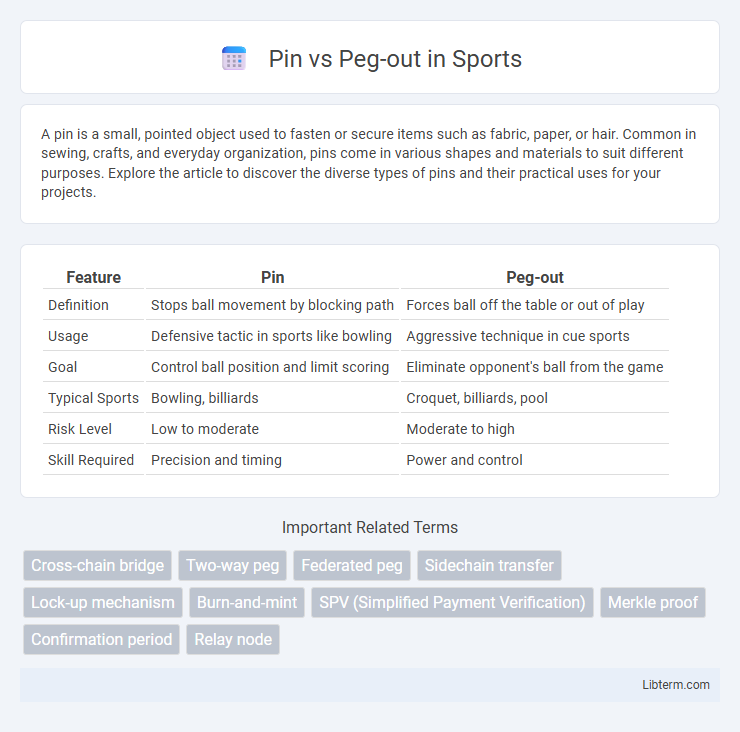 Pin vs Peg-out in Sports

A pin is a small, pointed object used to fasten or secure items such as fabric, paper, or hair. Common in sewing, crafts, and everyday organization, pins come in various shapes and materials to suit different purposes. Explore the article to discover the diverse types of pins and their practical uses for your projects.

| Feature | Pin | Peg-out |
|---|---|---|
| Definition | Stops ball movement by blocking path | Forces ball off the table or out of play |
| Usage | Defensive tactic in sports like bowling | Aggressive technique in cue sports |
| Goal | Control ball position and limit scoring | Eliminate opponent's ball from the game |
| Typical Sports | Bowling, billiards | Croquet, billiards, pool |
| Risk Level | Low to moderate | Moderate to high |
| Skill Required | Precision and timing | Power and control |

Important Related Terms

Cross-chain bridge
Two-way peg
Federated peg
Sidechain transfer
Lock-up mechanism
Burn-and-mint
SPV (Simplified Payment Verification)
Merkle proof
Confirmation period
Relay node

Libterm.com