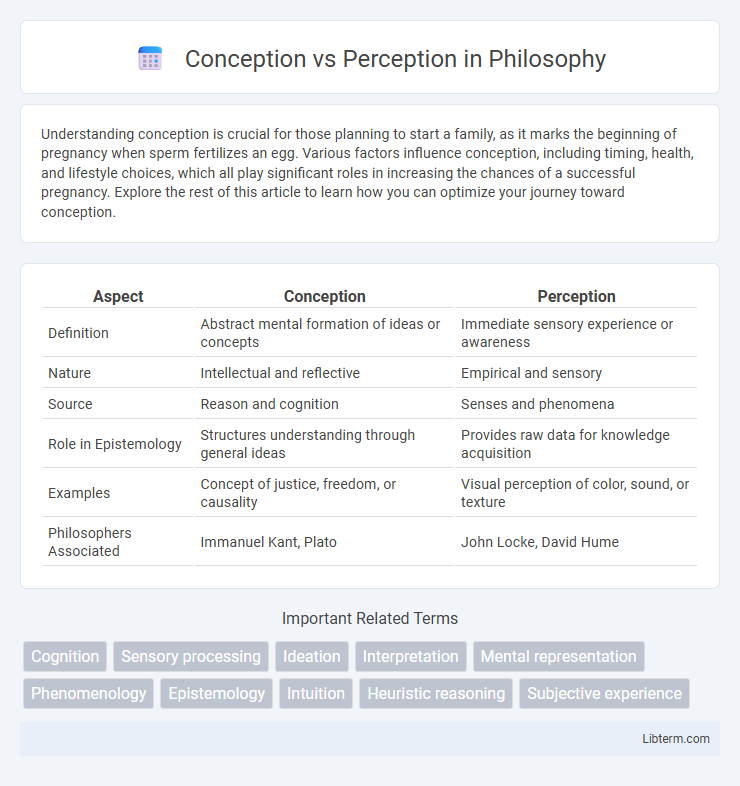 Conception vs Perception in Philosophy

Understanding conception is crucial for those planning to start a family, as it marks the beginning of pregnancy when sperm fertilizes an egg. Various factors influence conception, including timing, health, and lifestyle choices, which all play significant roles in increasing the chances of a successful pregnancy. Explore the rest of this article to learn how you can optimize your journey toward conception.

| Aspect | Conception | Perception |
|---|---|---|
| Definition | Abstract mental formation of ideas or concepts | Immediate sensory experience or awareness |
| Nature | Intellectual and reflective | Empirical and sensory |
| Source | Reason and cognition | Senses and phenomena |
| Role in Epistemology | Structures understanding through general ideas | Provides raw data for knowledge acquisition |
| Examples | Concept of justice, freedom, or causality | Visual perception of color, sound, or texture |
| Philosophers Associated | Immanuel Kant, Plato | John Locke, David Hume |

Important Related Terms

Cognition
Sensory processing
Ideation
Interpretation
Mental representation
Phenomenology
Epistemology
Intuition
Heuristic reasoning
Subjective experience

Libterm.com