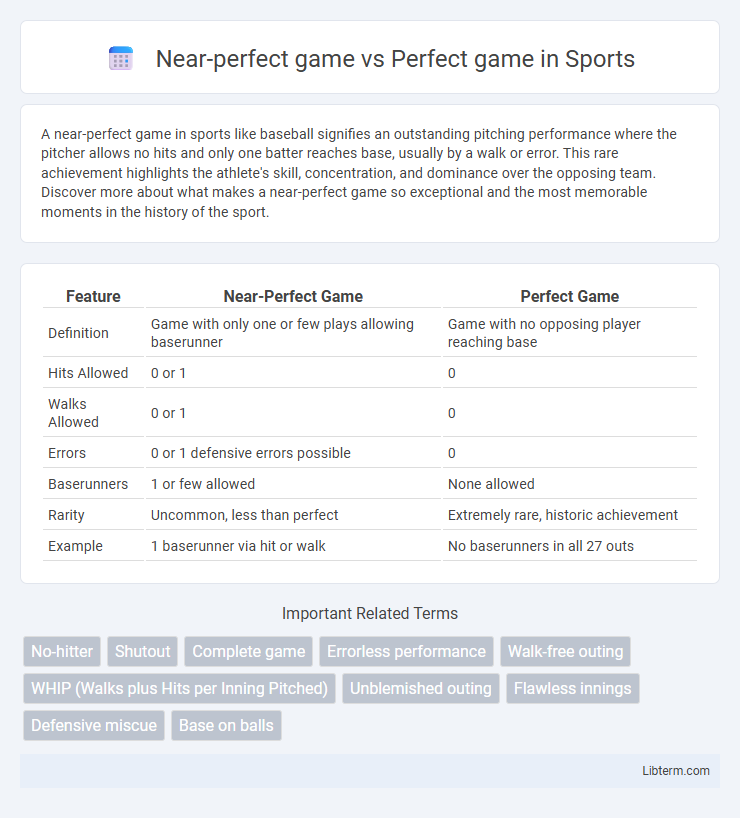 Near-perfect game vs Perfect game in Sports

A near-perfect game in sports like baseball signifies an outstanding pitching performance where the pitcher allows no hits and only one batter reaches base, usually by a walk or error. This rare achievement highlights the athlete's skill, concentration, and dominance over the opposing team. Discover more about what makes a near-perfect game so exceptional and the most memorable moments in the history of the sport.

| Feature | Near-Perfect Game | Perfect Game |
|---|---|---|
| Definition | Game with only one or few plays allowing baserunner | Game with no opposing player reaching base |
| Hits Allowed | 0 or 1 | 0 |
| Walks Allowed | 0 or 1 | 0 |
| Errors | 0 or 1 defensive errors possible | 0 |
| Baserunners | 1 or few allowed | None allowed |
| Rarity | Uncommon, less than perfect | Extremely rare, historic achievement |
| Example | 1 baserunner via hit or walk | No baserunners in all 27 outs |

Important Related Terms

No-hitter
Shutout
Complete game
Errorless performance
Walk-free outing
WHIP (Walks plus Hits per Inning Pitched)
Unblemished outing
Flawless innings
Defensive miscue
Base on balls

Libterm.com