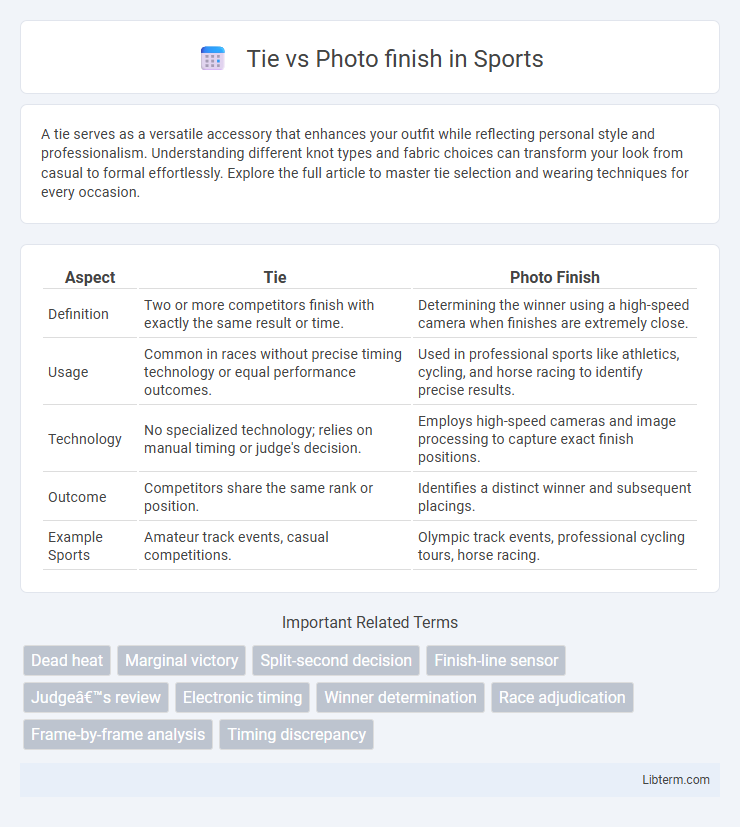 Tie vs Photo finish in Sports

A tie serves as a versatile accessory that enhances your outfit while reflecting personal style and professionalism. Understanding different knot types and fabric choices can transform your look from casual to formal effortlessly. Explore the full article to master tie selection and wearing techniques for every occasion.

| Aspect | Tie | Photo Finish |
|---|---|---|
| Definition | Two or more competitors finish with exactly the same result or time. | Determining the winner using a high-speed camera when finishes are extremely close. |
| Usage | Common in races without precise timing technology or equal performance outcomes. | Used in professional sports like athletics, cycling, and horse racing to identify precise results. |
| Technology | No specialized technology; relies on manual timing or judge's decision. | Employs high-speed cameras and image processing to capture exact finish positions. |
| Outcome | Competitors share the same rank or position. | Identifies a distinct winner and subsequent placings. |
| Example Sports | Amateur track events, casual competitions. | Olympic track events, professional cycling tours, horse racing. |

Important Related Terms

Dead heat
Marginal victory
Split-second decision
Finish-line sensor
Judgeâ€™s review
Electronic timing
Winner determination
Race adjudication
Frame-by-frame analysis
Timing discrepancy

Libterm.com