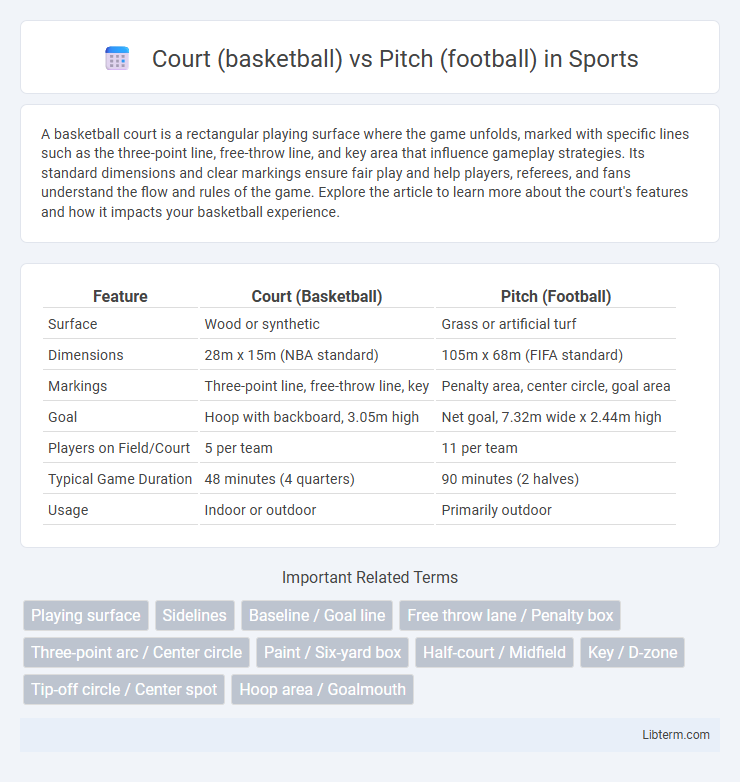 Court (basketball) vs Pitch (football) in Sports

A basketball court is a rectangular playing surface where the game unfolds, marked with specific lines such as the three-point line, free-throw line, and key area that influence gameplay strategies. Its standard dimensions and clear markings ensure fair play and help players, referees, and fans understand the flow and rules of the game. Explore the article to learn more about the court's features and how it impacts your basketball experience.

| Feature | Court (Basketball) | Pitch (Football) |
|---|---|---|
| Surface | Wood or synthetic | Grass or artificial turf |
| Dimensions | 28m x 15m (NBA standard) | 105m x 68m (FIFA standard) |
| Markings | Three-point line, free-throw line, key | Penalty area, center circle, goal area |
| Goal | Hoop with backboard, 3.05m high | Net goal, 7.32m wide x 2.44m high |
| Players on Field/Court | 5 per team | 11 per team |
| Typical Game Duration | 48 minutes (4 quarters) | 90 minutes (2 halves) |
| Usage | Indoor or outdoor | Primarily outdoor |

Important Related Terms

Playing surface
Sidelines
Baseline / Goal line
Free throw lane / Penalty box
Three-point arc / Center circle
Paint / Six-yard box
Half-court / Midfield
Key / D-zone
Tip-off circle / Center spot
Hoop area / Goalmouth

Libterm.com