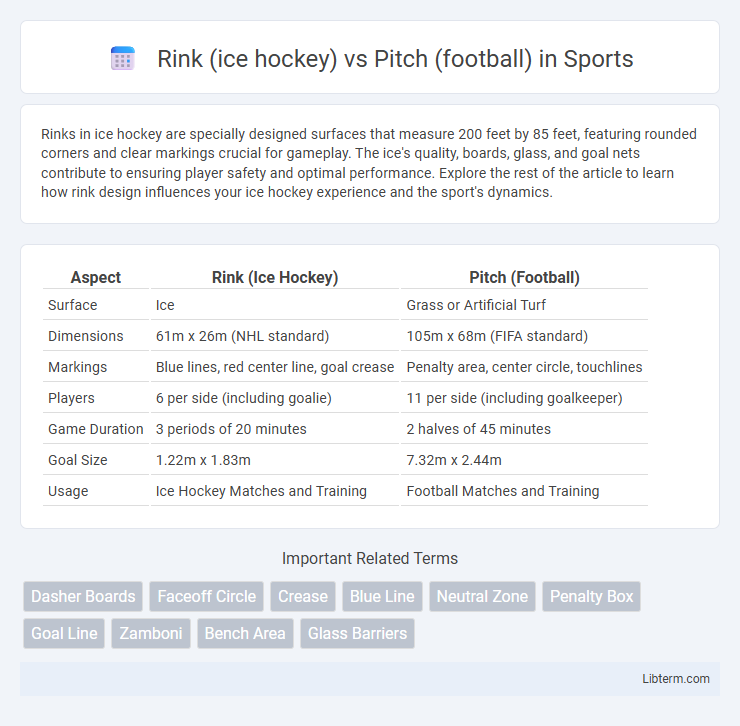 Rink (ice hockey) vs Pitch (football) in Sports

Rinks in ice hockey are specially designed surfaces that measure 200 feet by 85 feet, featuring rounded corners and clear markings crucial for gameplay. The ice's quality, boards, glass, and goal nets contribute to ensuring player safety and optimal performance. Explore the rest of the article to learn how rink design influences your ice hockey experience and the sport's dynamics.

| Aspect | Rink (Ice Hockey) | Pitch (Football) |
|---|---|---|
| Surface | Ice | Grass or Artificial Turf |
| Dimensions | 61m x 26m (NHL standard) | 105m x 68m (FIFA standard) |
| Markings | Blue lines, red center line, goal crease | Penalty area, center circle, touchlines |
| Players | 6 per side (including goalie) | 11 per side (including goalkeeper) |
| Game Duration | 3 periods of 20 minutes | 2 halves of 45 minutes |
| Goal Size | 1.22m x 1.83m | 7.32m x 2.44m |
| Usage | Ice Hockey Matches and Training | Football Matches and Training |

Important Related Terms

Dasher Boards
Faceoff Circle
Crease
Blue Line
Neutral Zone
Penalty Box
Goal Line
Zamboni
Bench Area
Glass Barriers

Libterm.com