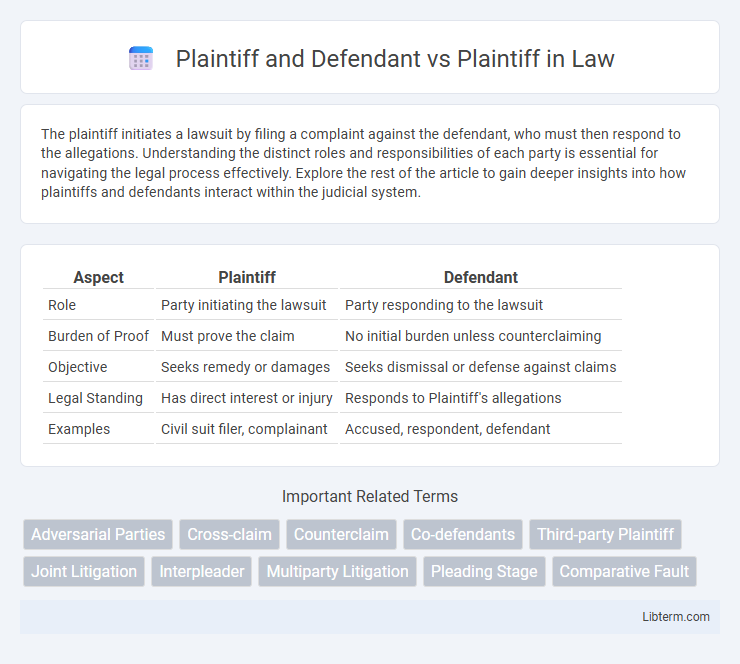 Plaintiff and Defendant vs Plaintiff in Law

The plaintiff initiates a lawsuit by filing a complaint against the defendant, who must then respond to the allegations. Understanding the distinct roles and responsibilities of each party is essential for navigating the legal process effectively. Explore the rest of the article to gain deeper insights into how plaintiffs and defendants interact within the judicial system.

| Aspect | Plaintiff | Defendant |
|---|---|---|
| Role | Party initiating the lawsuit | Party responding to the lawsuit |
| Burden of Proof | Must prove the claim | No initial burden unless counterclaiming |
| Objective | Seeks remedy or damages | Seeks dismissal or defense against claims |
| Legal Standing | Has direct interest or injury | Responds to Plaintiff's allegations |
| Examples | Civil suit filer, complainant | Accused, respondent, defendant |

Important Related Terms

Adversarial Parties
Cross-claim
Counterclaim
Co-defendants
Third-party Plaintiff
Joint Litigation
Interpleader
Multiparty Litigation
Pleading Stage
Comparative Fault

Libterm.com