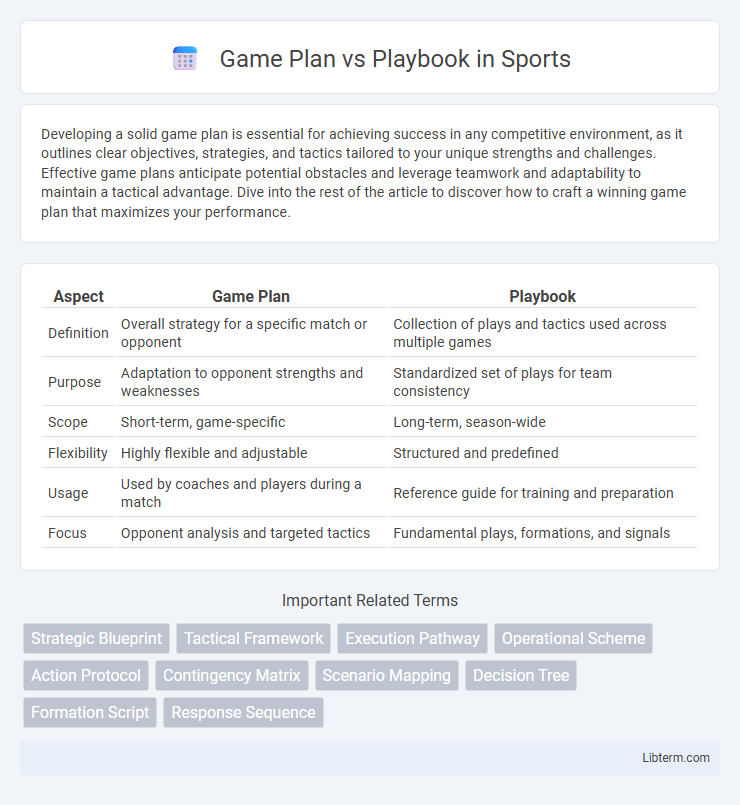 Game Plan vs Playbook in Sports

Developing a solid game plan is essential for achieving success in any competitive environment, as it outlines clear objectives, strategies, and tactics tailored to your unique strengths and challenges. Effective game plans anticipate potential obstacles and leverage teamwork and adaptability to maintain a tactical advantage. Dive into the rest of the article to discover how to craft a winning game plan that maximizes your performance.

| Aspect | Game Plan | Playbook |
|---|---|---|
| Definition | Overall strategy for a specific match or opponent | Collection of plays and tactics used across multiple games |
| Purpose | Adaptation to opponent strengths and weaknesses | Standardized set of plays for team consistency |
| Scope | Short-term, game-specific | Long-term, season-wide |
| Flexibility | Highly flexible and adjustable | Structured and predefined |
| Usage | Used by coaches and players during a match | Reference guide for training and preparation |
| Focus | Opponent analysis and targeted tactics | Fundamental plays, formations, and signals |

Important Related Terms

Strategic Blueprint
Tactical Framework
Execution Pathway
Operational Scheme
Action Protocol
Contingency Matrix
Scenario Mapping
Decision Tree
Formation Script
Response Sequence

Libterm.com