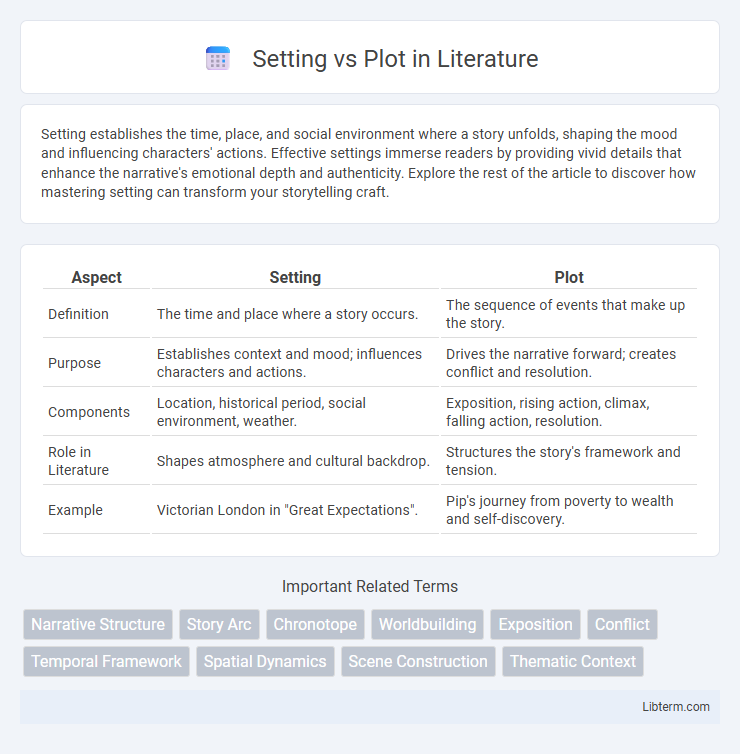 Setting vs Plot in Literature

Setting establishes the time, place, and social environment where a story unfolds, shaping the mood and influencing characters' actions. Effective settings immerse readers by providing vivid details that enhance the narrative's emotional depth and authenticity. Explore the rest of the article to discover how mastering setting can transform your storytelling craft.

| Aspect | Setting | Plot |
|---|---|---|
| Definition | The time and place where a story occurs. | The sequence of events that make up the story. |
| Purpose | Establishes context and mood; influences characters and actions. | Drives the narrative forward; creates conflict and resolution. |
| Components | Location, historical period, social environment, weather. | Exposition, rising action, climax, falling action, resolution. |
| Role in Literature | Shapes atmosphere and cultural backdrop. | Structures the story's framework and tension. |
| Example | Victorian London in "Great Expectations". | Pip's journey from poverty to wealth and self-discovery. |

Important Related Terms

Narrative Structure
Story Arc
Chronotope
Worldbuilding
Exposition
Conflict
Temporal Framework
Spatial Dynamics
Scene Construction
Thematic Context

Libterm.com