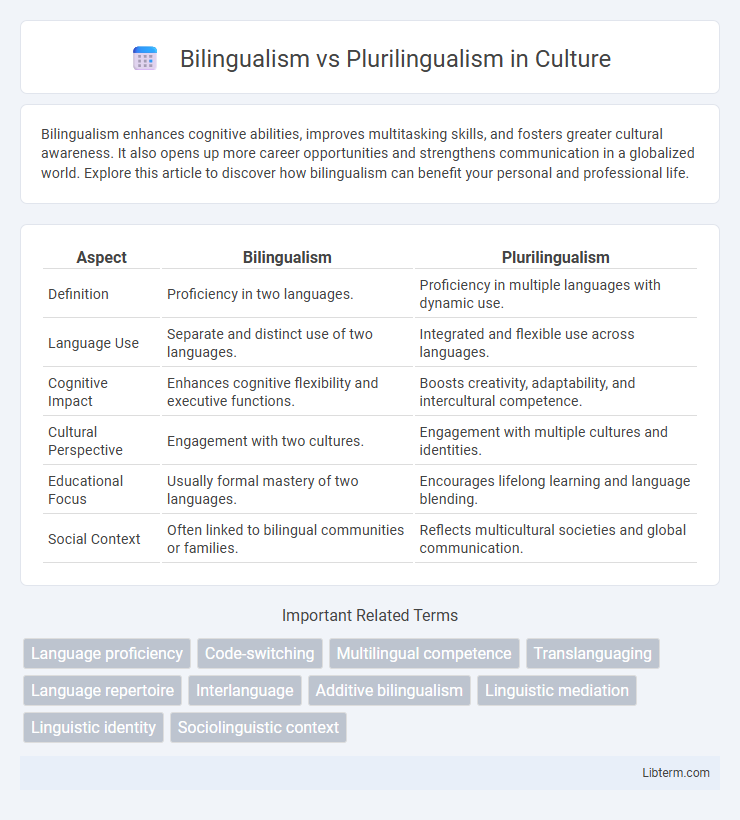 Bilingualism vs Plurilingualism in Culture

Bilingualism enhances cognitive abilities, improves multitasking skills, and fosters greater cultural awareness. It also opens up more career opportunities and strengthens communication in a globalized world. Explore this article to discover how bilingualism can benefit your personal and professional life.

| Aspect | Bilingualism | Plurilingualism |
|---|---|---|
| Definition | Proficiency in two languages. | Proficiency in multiple languages with dynamic use. |
| Language Use | Separate and distinct use of two languages. | Integrated and flexible use across languages. |
| Cognitive Impact | Enhances cognitive flexibility and executive functions. | Boosts creativity, adaptability, and intercultural competence. |
| Cultural Perspective | Engagement with two cultures. | Engagement with multiple cultures and identities. |
| Educational Focus | Usually formal mastery of two languages. | Encourages lifelong learning and language blending. |
| Social Context | Often linked to bilingual communities or families. | Reflects multicultural societies and global communication. |

Important Related Terms

Language proficiency
Code-switching
Multilingual competence
Translanguaging
Language repertoire
Interlanguage
Additive bilingualism
Linguistic mediation
Linguistic identity
Sociolinguistic context

Libterm.com