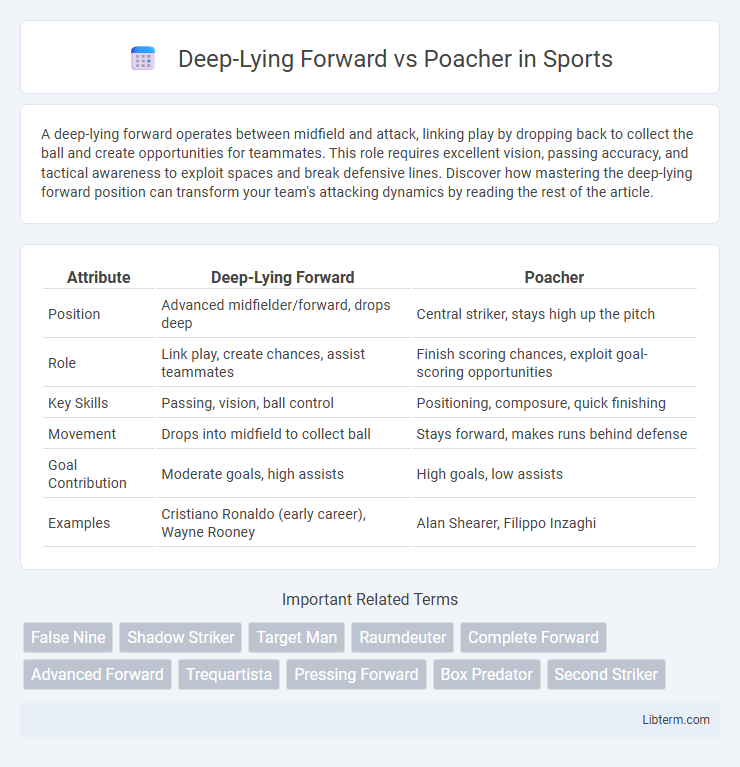 Deep-Lying Forward vs Poacher in Sports

A deep-lying forward operates between midfield and attack, linking play by dropping back to collect the ball and create opportunities for teammates. This role requires excellent vision, passing accuracy, and tactical awareness to exploit spaces and break defensive lines. Discover how mastering the deep-lying forward position can transform your team's attacking dynamics by reading the rest of the article.

| Attribute | Deep-Lying Forward | Poacher |
|---|---|---|
| Position | Advanced midfielder/forward, drops deep | Central striker, stays high up the pitch |
| Role | Link play, create chances, assist teammates | Finish scoring chances, exploit goal-scoring opportunities |
| Key Skills | Passing, vision, ball control | Positioning, composure, quick finishing |
| Movement | Drops into midfield to collect ball | Stays forward, makes runs behind defense |
| Goal Contribution | Moderate goals, high assists | High goals, low assists |
| Examples | Cristiano Ronaldo (early career), Wayne Rooney | Alan Shearer, Filippo Inzaghi |

Important Related Terms

False Nine
Shadow Striker
Target Man
Raumdeuter
Complete Forward
Advanced Forward
Trequartista
Pressing Forward
Box Predator
Second Striker

Libterm.com