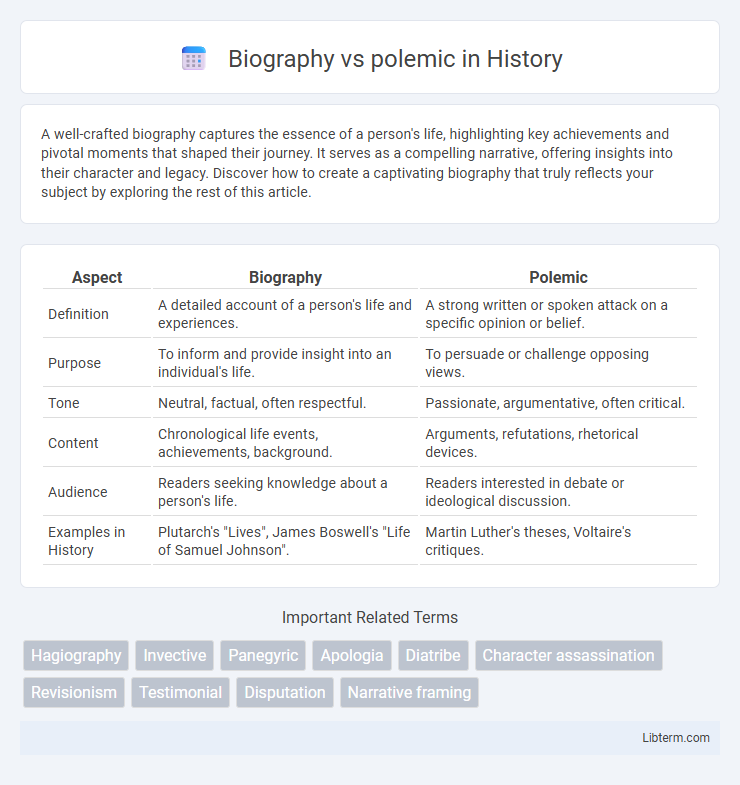 Biography vs polemic in History

A well-crafted biography captures the essence of a person's life, highlighting key achievements and pivotal moments that shaped their journey. It serves as a compelling narrative, offering insights into their character and legacy. Discover how to create a captivating biography that truly reflects your subject by exploring the rest of this article.

| Aspect | Biography | Polemic |
|---|---|---|
| Definition | A detailed account of a person's life and experiences. | A strong written or spoken attack on a specific opinion or belief. |
| Purpose | To inform and provide insight into an individual's life. | To persuade or challenge opposing views. |
| Tone | Neutral, factual, often respectful. | Passionate, argumentative, often critical. |
| Content | Chronological life events, achievements, background. | Arguments, refutations, rhetorical devices. |
| Audience | Readers seeking knowledge about a person's life. | Readers interested in debate or ideological discussion. |
| Examples in History | Plutarch's "Lives", James Boswell's "Life of Samuel Johnson". | Martin Luther's theses, Voltaire's critiques. |

Important Related Terms

Hagiography Invective Panegyric Apologia Diatribe Character assassination Revisionism Testimonial Disputation Narrative framing

Libterm.com