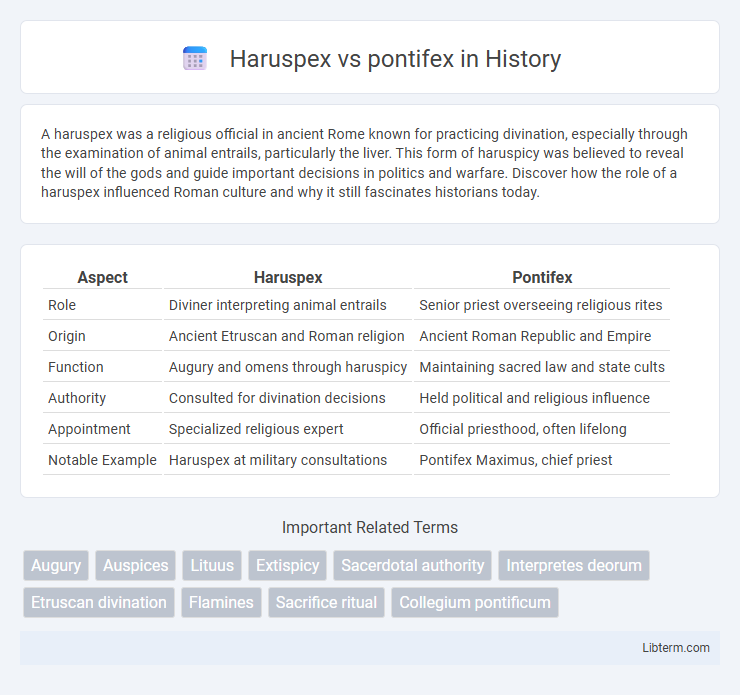 Haruspex vs pontifex in History

A haruspex was a religious official in ancient Rome known for practicing divination, especially through the examination of animal entrails, particularly the liver. This form of haruspicy was believed to reveal the will of the gods and guide important decisions in politics and warfare. Discover how the role of a haruspex influenced Roman culture and why it still fascinates historians today.

| Aspect | Haruspex | Pontifex |
|---|---|---|
| Role | Diviner interpreting animal entrails | Senior priest overseeing religious rites |
| Origin | Ancient Etruscan and Roman religion | Ancient Roman Republic and Empire |
| Function | Augury and omens through haruspicy | Maintaining sacred law and state cults |
| Authority | Consulted for divination decisions | Held political and religious influence |
| Appointment | Specialized religious expert | Official priesthood, often lifelong |
| Notable Example | Haruspex at military consultations | Pontifex Maximus, chief priest |

Important Related Terms

Augury Auspices Lituus Extispicy Sacerdotal authority Interpretes deorum Etruscan divination Flamines Sacrifice ritual Collegium pontificum

Libterm.com