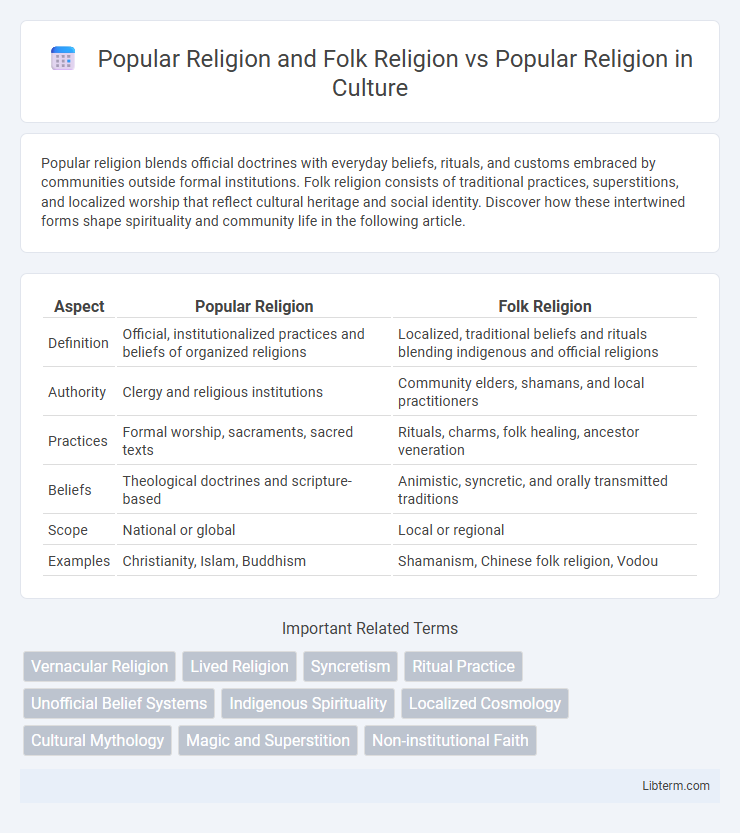 Popular Religion and Folk Religion vs Popular Religion in Culture

Popular religion blends official doctrines with everyday beliefs, rituals, and customs embraced by communities outside formal institutions. Folk religion consists of traditional practices, superstitions, and localized worship that reflect cultural heritage and social identity. Discover how these intertwined forms shape spirituality and community life in the following article.

| Aspect | Popular Religion | Folk Religion |
|---|---|---|
| Definition | Official, institutionalized practices and beliefs of organized religions | Localized, traditional beliefs and rituals blending indigenous and official religions |
| Authority | Clergy and religious institutions | Community elders, shamans, and local practitioners |
| Practices | Formal worship, sacraments, sacred texts | Rituals, charms, folk healing, ancestor veneration |
| Beliefs | Theological doctrines and scripture-based | Animistic, syncretic, and orally transmitted traditions |
| Scope | National or global | Local or regional |
| Examples | Christianity, Islam, Buddhism | Shamanism, Chinese folk religion, Vodou |

Important Related Terms

Vernacular Religion
Lived Religion
Syncretism
Ritual Practice
Unofficial Belief Systems
Indigenous Spirituality
Localized Cosmology
Cultural Mythology
Magic and Superstition
Non-institutional Faith

Libterm.com