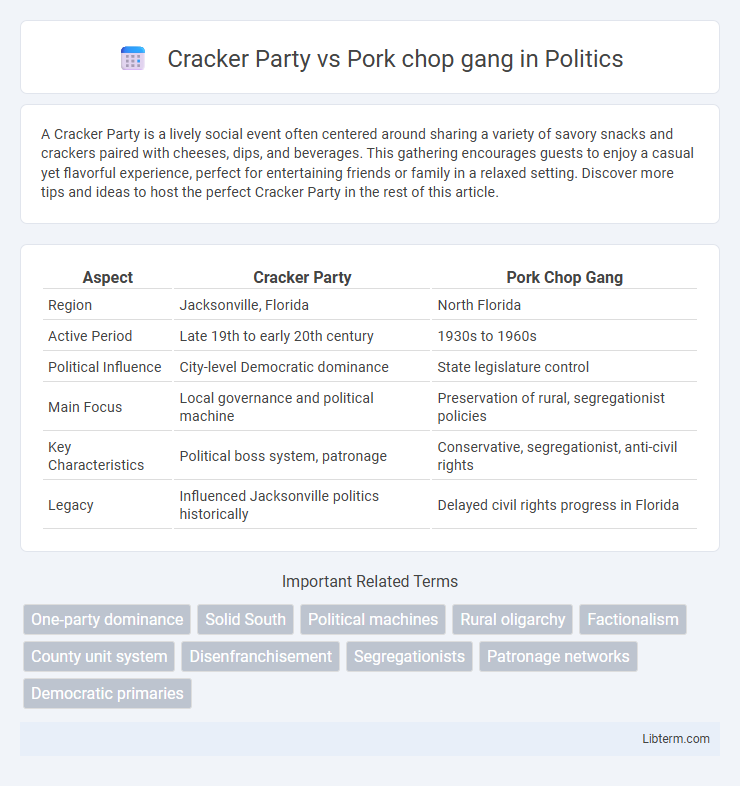 Cracker Party vs Pork chop gang in Politics

A Cracker Party is a lively social event often centered around sharing a variety of savory snacks and crackers paired with cheeses, dips, and beverages. This gathering encourages guests to enjoy a casual yet flavorful experience, perfect for entertaining friends or family in a relaxed setting. Discover more tips and ideas to host the perfect Cracker Party in the rest of this article.

| Aspect | Cracker Party | Pork Chop Gang |
|---|---|---|
| Region | Jacksonville, Florida | North Florida |
| Active Period | Late 19th to early 20th century | 1930s to 1960s |
| Political Influence | City-level Democratic dominance | State legislature control |
| Main Focus | Local governance and political machine | Preservation of rural, segregationist policies |
| Key Characteristics | Political boss system, patronage | Conservative, segregationist, anti-civil rights |
| Legacy | Influenced Jacksonville politics historically | Delayed civil rights progress in Florida |

Important Related Terms

One-party dominance
Solid South
Political machines
Rural oligarchy
Factionalism
County unit system
Disenfranchisement
Segregationists
Patronage networks
Democratic primaries

Libterm.com