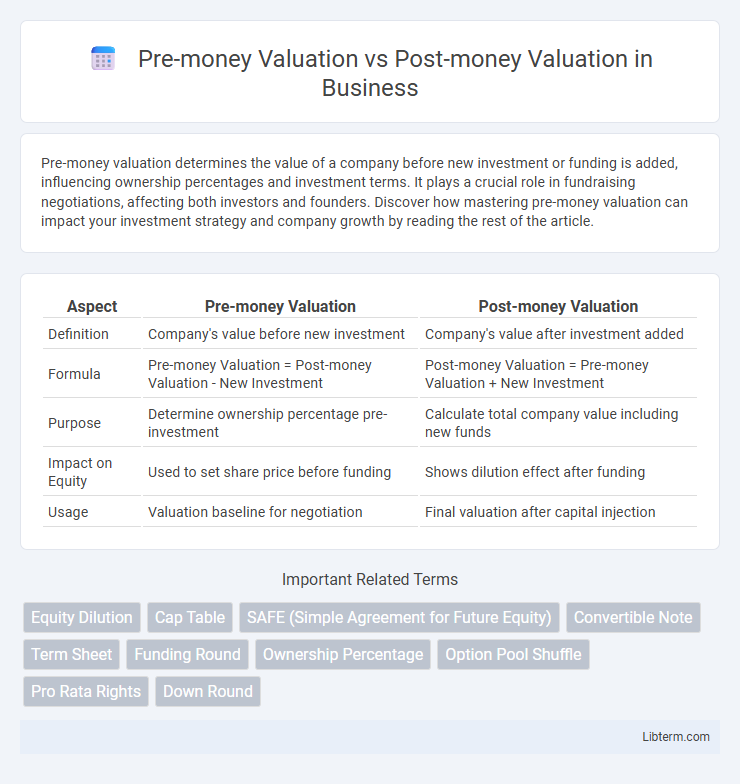 Pre-money Valuation vs Post-money Valuation in Business

Pre-money valuation determines the value of a company before new investment or funding is added, influencing ownership percentages and investment terms. It plays a crucial role in fundraising negotiations, affecting both investors and founders. Discover how mastering pre-money valuation can impact your investment strategy and company growth by reading the rest of the article.

| Aspect | Pre-money Valuation | Post-money Valuation |
|---|---|---|
| Definition | Company's value before new investment | Company's value after investment added |
| Formula | Pre-money Valuation = Post-money Valuation - New Investment | Post-money Valuation = Pre-money Valuation + New Investment |
| Purpose | Determine ownership percentage pre-investment | Calculate total company value including new funds |
| Impact on Equity | Used to set share price before funding | Shows dilution effect after funding |
| Usage | Valuation baseline for negotiation | Final valuation after capital injection |

Important Related Terms

Equity Dilution
Cap Table
SAFE (Simple Agreement for Future Equity)
Convertible Note
Term Sheet
Funding Round
Ownership Percentage
Option Pool Shuffle
Pro Rata Rights
Down Round

Libterm.com