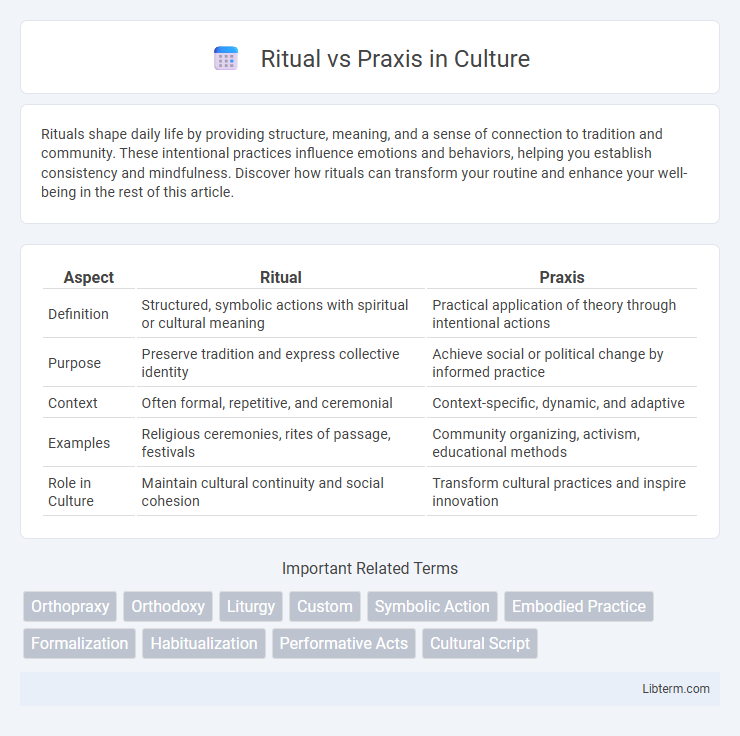 Ritual vs Praxis in Culture

Rituals shape daily life by providing structure, meaning, and a sense of connection to tradition and community. These intentional practices influence emotions and behaviors, helping you establish consistency and mindfulness. Discover how rituals can transform your routine and enhance your well-being in the rest of this article.

| Aspect | Ritual | Praxis |
|---|---|---|
| Definition | Structured, symbolic actions with spiritual or cultural meaning | Practical application of theory through intentional actions |
| Purpose | Preserve tradition and express collective identity | Achieve social or political change by informed practice |
| Context | Often formal, repetitive, and ceremonial | Context-specific, dynamic, and adaptive |
| Examples | Religious ceremonies, rites of passage, festivals | Community organizing, activism, educational methods |
| Role in Culture | Maintain cultural continuity and social cohesion | Transform cultural practices and inspire innovation |

Important Related Terms

Orthopraxy
Orthodoxy
Liturgy
Custom
Symbolic Action
Embodied Practice
Formalization
Habitualization
Performative Acts
Cultural Script

Libterm.com