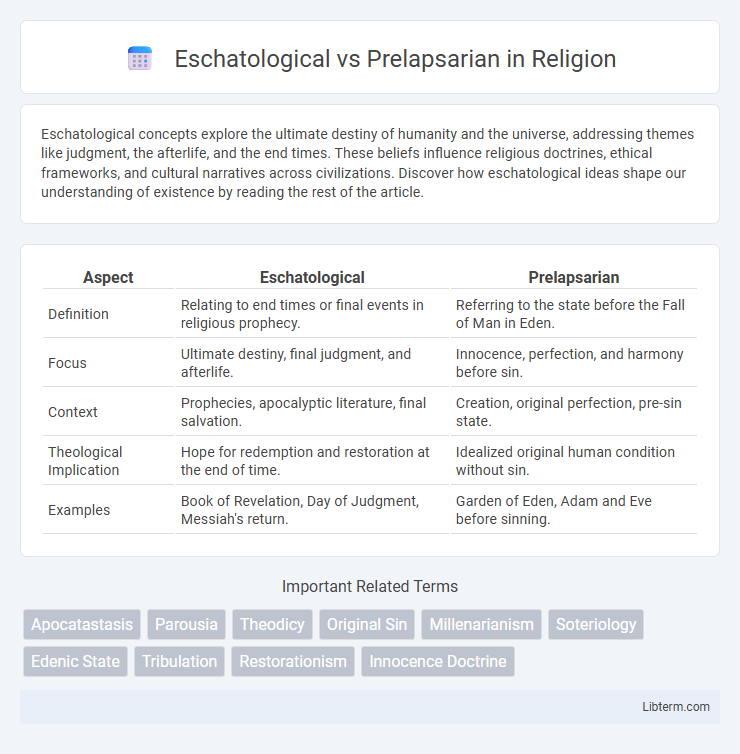 Eschatological vs Prelapsarian in Religion

Eschatological concepts explore the ultimate destiny of humanity and the universe, addressing themes like judgment, the afterlife, and the end times. These beliefs influence religious doctrines, ethical frameworks, and cultural narratives across civilizations. Discover how eschatological ideas shape our understanding of existence by reading the rest of the article.

| Aspect | Eschatological | Prelapsarian |
|---|---|---|
| Definition | Relating to end times or final events in religious prophecy. | Referring to the state before the Fall of Man in Eden. |
| Focus | Ultimate destiny, final judgment, and afterlife. | Innocence, perfection, and harmony before sin. |
| Context | Prophecies, apocalyptic literature, final salvation. | Creation, original perfection, pre-sin state. |
| Theological Implication | Hope for redemption and restoration at the end of time. | Idealized original human condition without sin. |
| Examples | Book of Revelation, Day of Judgment, Messiah's return. | Garden of Eden, Adam and Eve before sinning. |

Important Related Terms

Apocatastasis Parousia Theodicy Original Sin Millenarianism Soteriology Edenic State Tribulation Restorationism Innocence Doctrine

Libterm.com