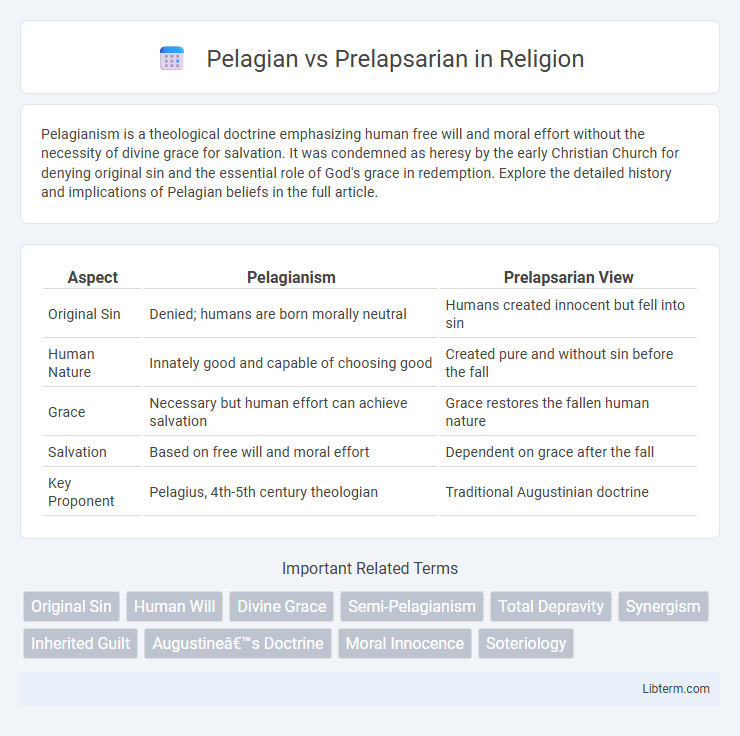 Pelagian vs Prelapsarian in Religion

Pelagianism is a theological doctrine emphasizing human free will and moral effort without the necessity of divine grace for salvation. It was condemned as heresy by the early Christian Church for denying original sin and the essential role of God's grace in redemption. Explore the detailed history and implications of Pelagian beliefs in the full article.

| Aspect | Pelagianism | Prelapsarian View |
|---|---|---|
| Original Sin | Denied; humans are born morally neutral | Humans created innocent but fell into sin |
| Human Nature | Innately good and capable of choosing good | Created pure and without sin before the fall |
| Grace | Necessary but human effort can achieve salvation | Grace restores the fallen human nature |
| Salvation | Based on free will and moral effort | Dependent on grace after the fall |
| Key Proponent | Pelagius, 4th-5th century theologian | Traditional Augustinian doctrine |

Important Related Terms

Original Sin
Human Will
Divine Grace
Semi-Pelagianism
Total Depravity
Synergism
Inherited Guilt
Augustineâ€™s Doctrine
Moral Innocence
Soteriology

Libterm.com