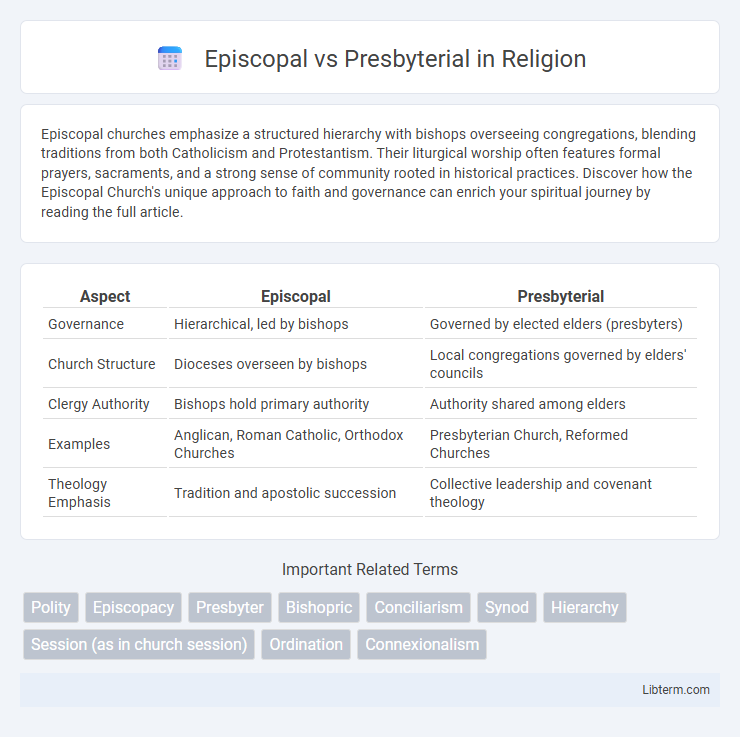 Episcopal vs Presbyterial in Religion

Episcopal churches emphasize a structured hierarchy with bishops overseeing congregations, blending traditions from both Catholicism and Protestantism. Their liturgical worship often features formal prayers, sacraments, and a strong sense of community rooted in historical practices. Discover how the Episcopal Church's unique approach to faith and governance can enrich your spiritual journey by reading the full article.

| Aspect | Episcopal | Presbyterial |
|---|---|---|
| Governance | Hierarchical, led by bishops | Governed by elected elders (presbyters) |
| Church Structure | Dioceses overseen by bishops | Local congregations governed by elders' councils |
| Clergy Authority | Bishops hold primary authority | Authority shared among elders |
| Examples | Anglican, Roman Catholic, Orthodox Churches | Presbyterian Church, Reformed Churches |
| Theology Emphasis | Tradition and apostolic succession | Collective leadership and covenant theology |

Important Related Terms

Polity Episcopacy Presbyter Bishopric Conciliarism Synod Hierarchy Session (as in church session) Ordination Connexionalism

Libterm.com