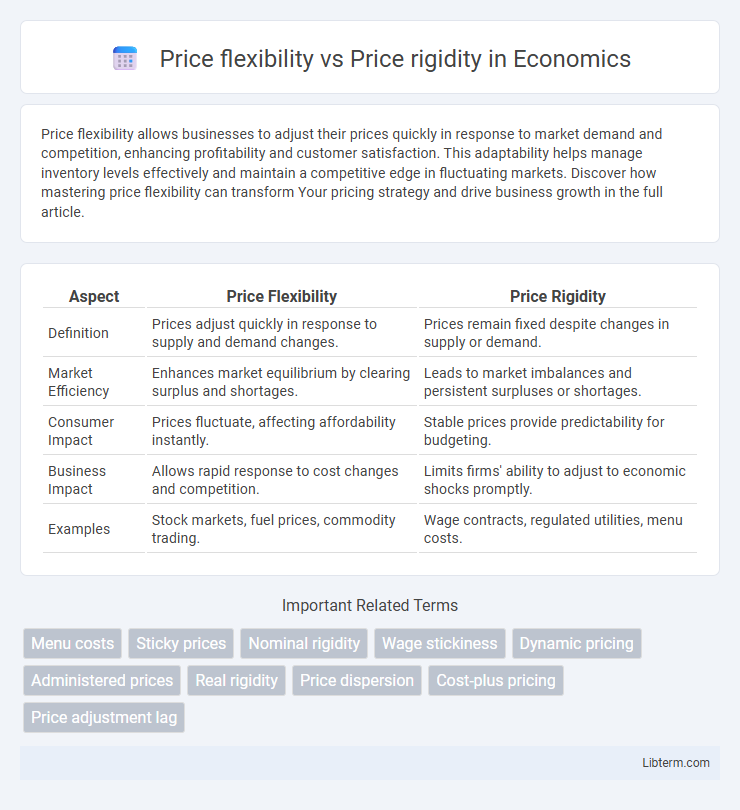 Price flexibility vs Price rigidity in Economics

Price flexibility allows businesses to adjust their prices quickly in response to market demand and competition, enhancing profitability and customer satisfaction. This adaptability helps manage inventory levels effectively and maintain a competitive edge in fluctuating markets. Discover how mastering price flexibility can transform Your pricing strategy and drive business growth in the full article.

| Aspect | Price Flexibility | Price Rigidity |
|---|---|---|
| Definition | Prices adjust quickly in response to supply and demand changes. | Prices remain fixed despite changes in supply or demand. |
| Market Efficiency | Enhances market equilibrium by clearing surplus and shortages. | Leads to market imbalances and persistent surpluses or shortages. |
| Consumer Impact | Prices fluctuate, affecting affordability instantly. | Stable prices provide predictability for budgeting. |
| Business Impact | Allows rapid response to cost changes and competition. | Limits firms' ability to adjust to economic shocks promptly. |
| Examples | Stock markets, fuel prices, commodity trading. | Wage contracts, regulated utilities, menu costs. |

Important Related Terms

Menu costs
Sticky prices
Nominal rigidity
Wage stickiness
Dynamic pricing
Administered prices
Real rigidity
Price dispersion
Cost-plus pricing
Price adjustment lag

Libterm.com