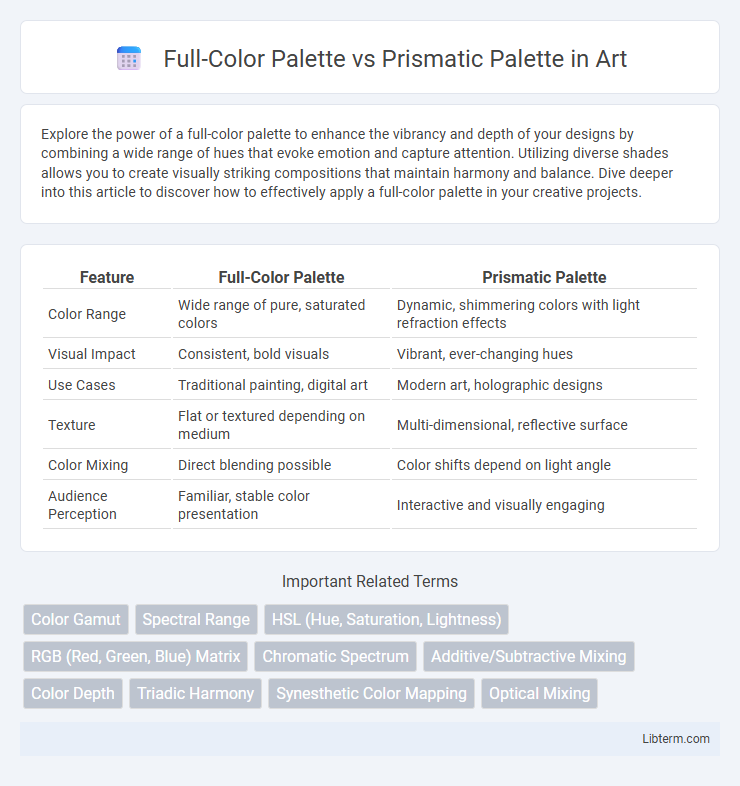 Full-Color Palette vs Prismatic Palette in Art

Explore the power of a full-color palette to enhance the vibrancy and depth of your designs by combining a wide range of hues that evoke emotion and capture attention. Utilizing diverse shades allows you to create visually striking compositions that maintain harmony and balance. Dive deeper into this article to discover how to effectively apply a full-color palette in your creative projects.

| Feature | Full-Color Palette | Prismatic Palette |
|---|---|---|
| Color Range | Wide range of pure, saturated colors | Dynamic, shimmering colors with light refraction effects |
| Visual Impact | Consistent, bold visuals | Vibrant, ever-changing hues |
| Use Cases | Traditional painting, digital art | Modern art, holographic designs |
| Texture | Flat or textured depending on medium | Multi-dimensional, reflective surface |
| Color Mixing | Direct blending possible | Color shifts depend on light angle |
| Audience Perception | Familiar, stable color presentation | Interactive and visually engaging |

Important Related Terms

Color Gamut
Spectral Range
HSL (Hue, Saturation, Lightness)
RGB (Red, Green, Blue) Matrix
Chromatic Spectrum
Additive/Subtractive Mixing
Color Depth
Triadic Harmony
Synesthetic Color Mapping
Optical Mixing

Libterm.com