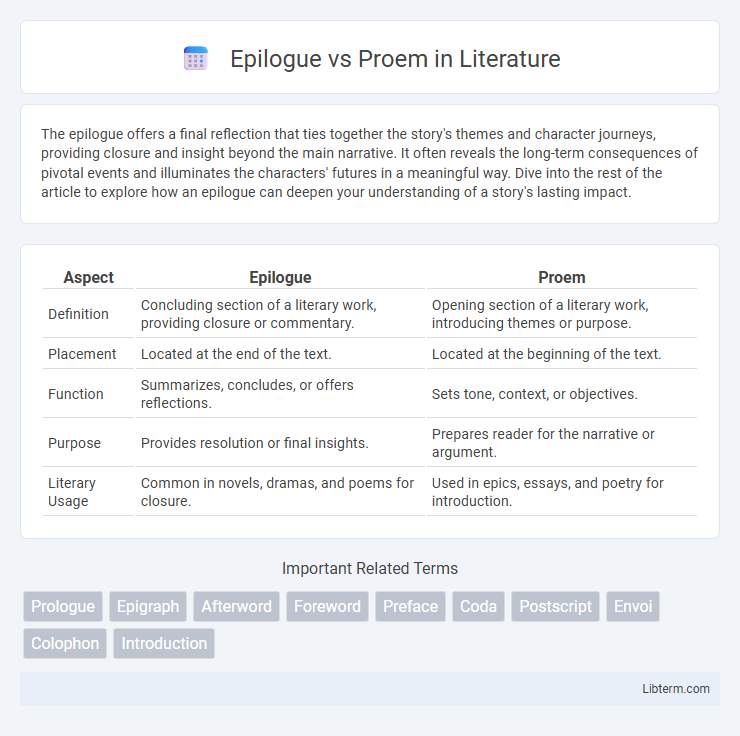 Epilogue vs Proem in Literature

The epilogue offers a final reflection that ties together the story's themes and character journeys, providing closure and insight beyond the main narrative. It often reveals the long-term consequences of pivotal events and illuminates the characters' futures in a meaningful way. Dive into the rest of the article to explore how an epilogue can deepen your understanding of a story's lasting impact.

| Aspect | Epilogue | Proem |
|---|---|---|
| Definition | Concluding section of a literary work, providing closure or commentary. | Opening section of a literary work, introducing themes or purpose. |
| Placement | Located at the end of the text. | Located at the beginning of the text. |
| Function | Summarizes, concludes, or offers reflections. | Sets tone, context, or objectives. |
| Purpose | Provides resolution or final insights. | Prepares reader for the narrative or argument. |
| Literary Usage | Common in novels, dramas, and poems for closure. | Used in epics, essays, and poetry for introduction. |

Important Related Terms

Prologue Epigraph Afterword Foreword Preface Coda Postscript Envoi Colophon Introduction

Libterm.com