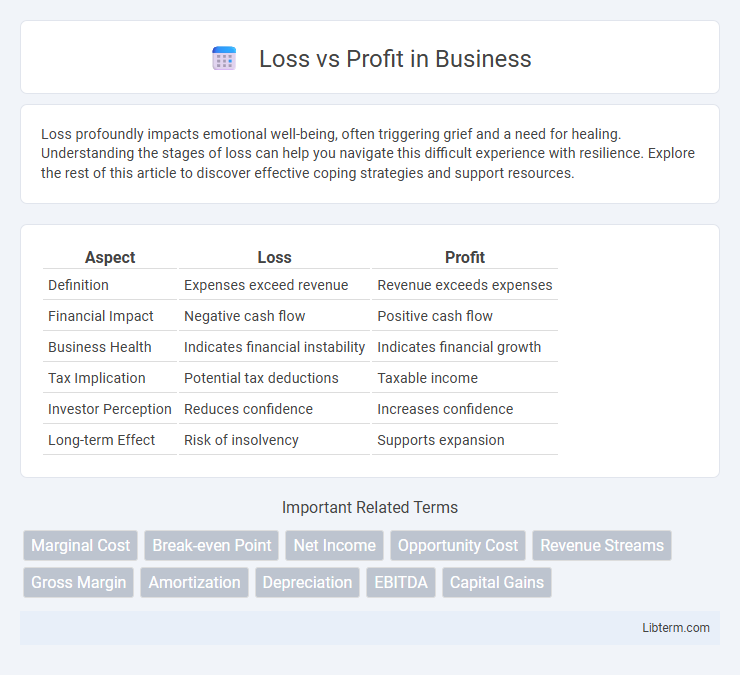 Loss vs Profit in Business

Loss profoundly impacts emotional well-being, often triggering grief and a need for healing. Understanding the stages of loss can help you navigate this difficult experience with resilience. Explore the rest of this article to discover effective coping strategies and support resources.

| Aspect | Loss | Profit |
|---|---|---|
| Definition | Expenses exceed revenue | Revenue exceeds expenses |
| Financial Impact | Negative cash flow | Positive cash flow |
| Business Health | Indicates financial instability | Indicates financial growth |
| Tax Implication | Potential tax deductions | Taxable income |
| Investor Perception | Reduces confidence | Increases confidence |
| Long-term Effect | Risk of insolvency | Supports expansion |

Important Related Terms

Marginal Cost
Break-even Point
Net Income
Opportunity Cost
Revenue Streams
Gross Margin
Amortization
Depreciation
EBITDA
Capital Gains

Libterm.com