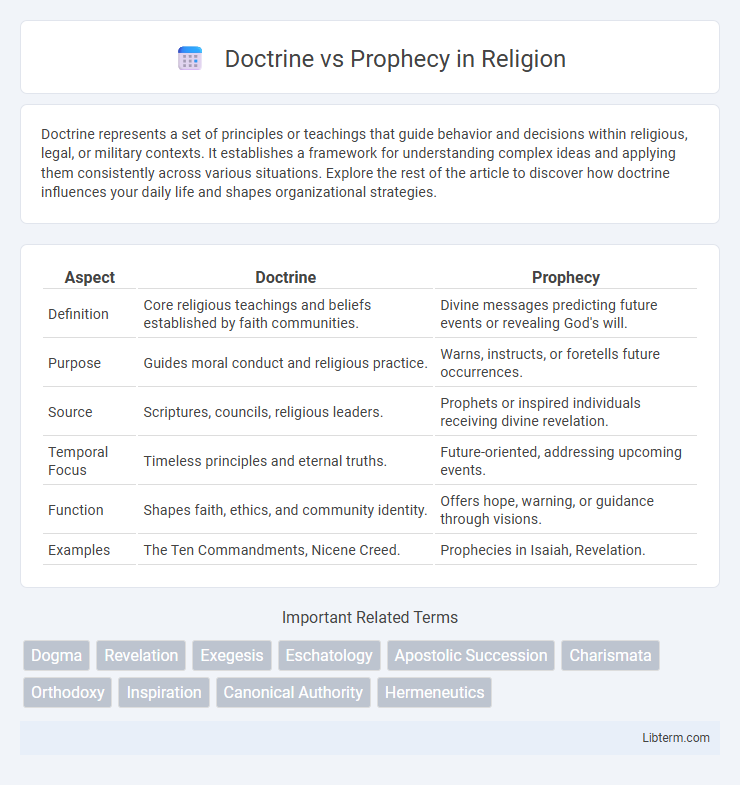 Doctrine vs Prophecy in Religion

Doctrine represents a set of principles or teachings that guide behavior and decisions within religious, legal, or military contexts. It establishes a framework for understanding complex ideas and applying them consistently across various situations. Explore the rest of the article to discover how doctrine influences your daily life and shapes organizational strategies.

| Aspect | Doctrine | Prophecy |
|---|---|---|
| Definition | Core religious teachings and beliefs established by faith communities. | Divine messages predicting future events or revealing God's will. |
| Purpose | Guides moral conduct and religious practice. | Warns, instructs, or foretells future occurrences. |
| Source | Scriptures, councils, religious leaders. | Prophets or inspired individuals receiving divine revelation. |
| Temporal Focus | Timeless principles and eternal truths. | Future-oriented, addressing upcoming events. |
| Function | Shapes faith, ethics, and community identity. | Offers hope, warning, or guidance through visions. |
| Examples | The Ten Commandments, Nicene Creed. | Prophecies in Isaiah, Revelation. |

Important Related Terms

Dogma Revelation Exegesis Eschatology Apostolic Succession Charismata Orthodoxy Inspiration Canonical Authority Hermeneutics

Libterm.com