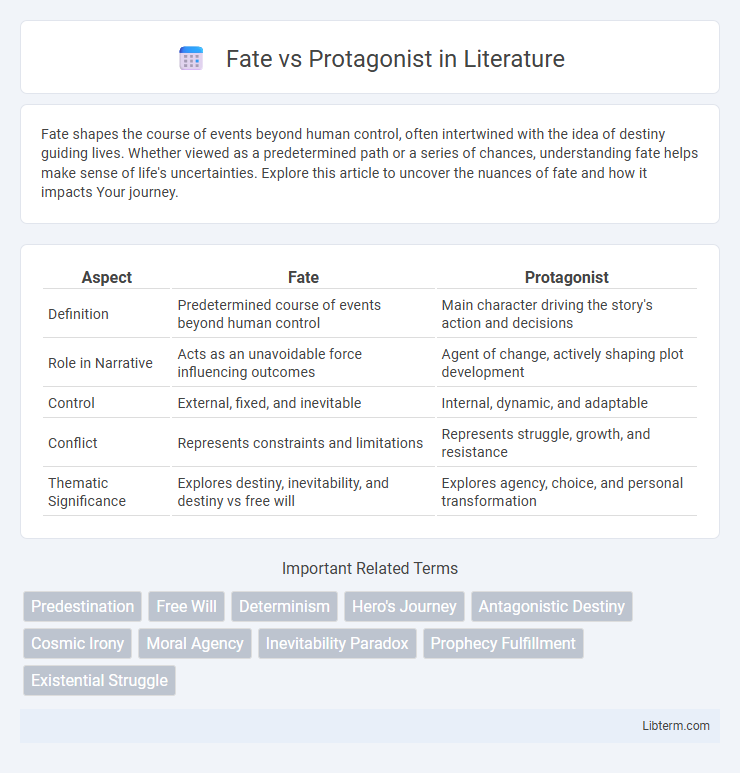 Fate vs Protagonist in Literature

Fate shapes the course of events beyond human control, often intertwined with the idea of destiny guiding lives. Whether viewed as a predetermined path or a series of chances, understanding fate helps make sense of life's uncertainties. Explore this article to uncover the nuances of fate and how it impacts Your journey.

| Aspect | Fate | Protagonist |
|---|---|---|
| Definition | Predetermined course of events beyond human control | Main character driving the story's action and decisions |
| Role in Narrative | Acts as an unavoidable force influencing outcomes | Agent of change, actively shaping plot development |
| Control | External, fixed, and inevitable | Internal, dynamic, and adaptable |
| Conflict | Represents constraints and limitations | Represents struggle, growth, and resistance |
| Thematic Significance | Explores destiny, inevitability, and destiny vs free will | Explores agency, choice, and personal transformation |

Important Related Terms

Predestination
Free Will
Determinism
Hero's Journey
Antagonistic Destiny
Cosmic Irony
Moral Agency
Inevitability Paradox
Prophecy Fulfillment
Existential Struggle

Libterm.com