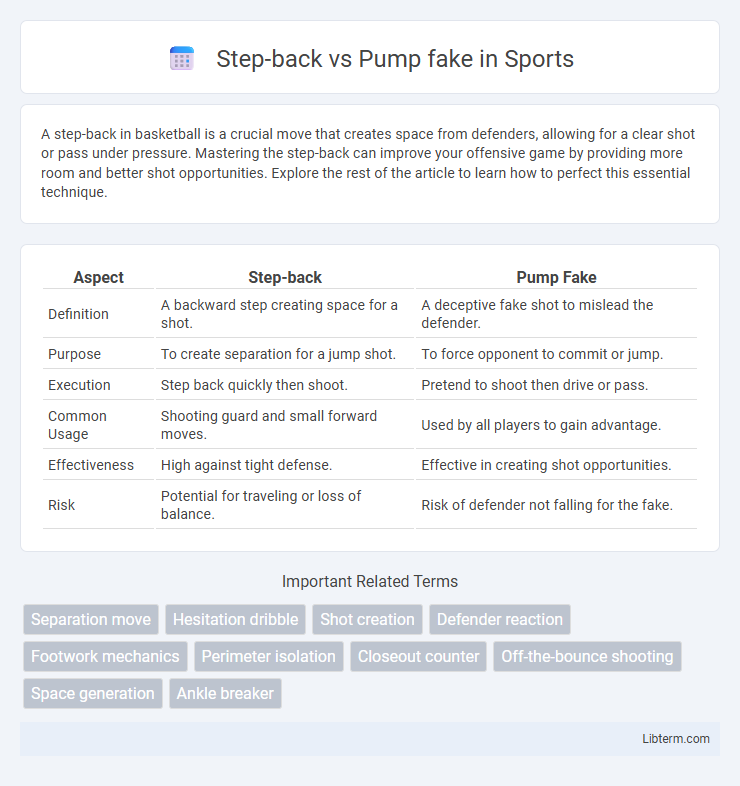 Step-back vs Pump fake in Sports

A step-back in basketball is a crucial move that creates space from defenders, allowing for a clear shot or pass under pressure. Mastering the step-back can improve your offensive game by providing more room and better shot opportunities. Explore the rest of the article to learn how to perfect this essential technique.

| Aspect | Step-back | Pump Fake |
|---|---|---|
| Definition | A backward step creating space for a shot. | A deceptive fake shot to mislead the defender. |
| Purpose | To create separation for a jump shot. | To force opponent to commit or jump. |
| Execution | Step back quickly then shoot. | Pretend to shoot then drive or pass. |
| Common Usage | Shooting guard and small forward moves. | Used by all players to gain advantage. |
| Effectiveness | High against tight defense. | Effective in creating shot opportunities. |
| Risk | Potential for traveling or loss of balance. | Risk of defender not falling for the fake. |

Important Related Terms

Separation move
Hesitation dribble
Shot creation
Defender reaction
Footwork mechanics
Perimeter isolation
Closeout counter
Off-the-bounce shooting
Space generation
Ankle breaker

Libterm.com