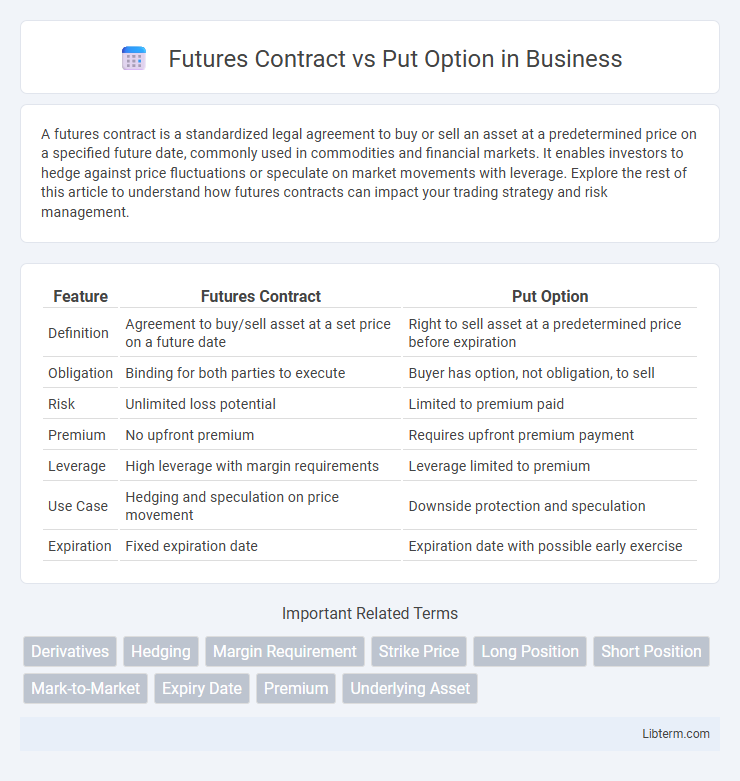 Futures Contract vs Put Option in Business

A futures contract is a standardized legal agreement to buy or sell an asset at a predetermined price on a specified future date, commonly used in commodities and financial markets. It enables investors to hedge against price fluctuations or speculate on market movements with leverage. Explore the rest of this article to understand how futures contracts can impact your trading strategy and risk management.

| Feature | Futures Contract | Put Option |
|---|---|---|
| Definition | Agreement to buy/sell asset at a set price on a future date | Right to sell asset at a predetermined price before expiration |
| Obligation | Binding for both parties to execute | Buyer has option, not obligation, to sell |
| Risk | Unlimited loss potential | Limited to premium paid |
| Premium | No upfront premium | Requires upfront premium payment |
| Leverage | High leverage with margin requirements | Leverage limited to premium |
| Use Case | Hedging and speculation on price movement | Downside protection and speculation |
| Expiration | Fixed expiration date | Expiration date with possible early exercise |

Important Related Terms

Derivatives
Hedging
Margin Requirement
Strike Price
Long Position
Short Position
Mark-to-Market
Expiry Date
Premium
Underlying Asset

Libterm.com