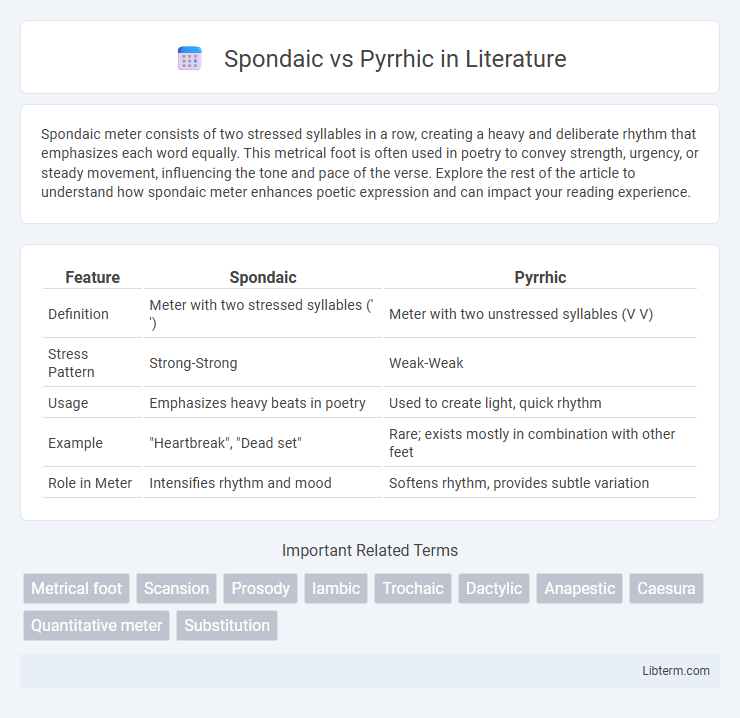 Spondaic vs Pyrrhic in Literature

Spondaic meter consists of two stressed syllables in a row, creating a heavy and deliberate rhythm that emphasizes each word equally. This metrical foot is often used in poetry to convey strength, urgency, or steady movement, influencing the tone and pace of the verse. Explore the rest of the article to understand how spondaic meter enhances poetic expression and can impact your reading experience.

| Feature | Spondaic | Pyrrhic |
|---|---|---|
| Definition | Meter with two stressed syllables (' ') | Meter with two unstressed syllables (V V) |
| Stress Pattern | Strong-Strong | Weak-Weak |
| Usage | Emphasizes heavy beats in poetry | Used to create light, quick rhythm |
| Example | "Heartbreak", "Dead set" | Rare; exists mostly in combination with other feet |
| Role in Meter | Intensifies rhythm and mood | Softens rhythm, provides subtle variation |

Important Related Terms

Metrical foot Scansion Prosody Iambic Trochaic Dactylic Anapestic Caesura Quantitative meter Substitution

Libterm.com