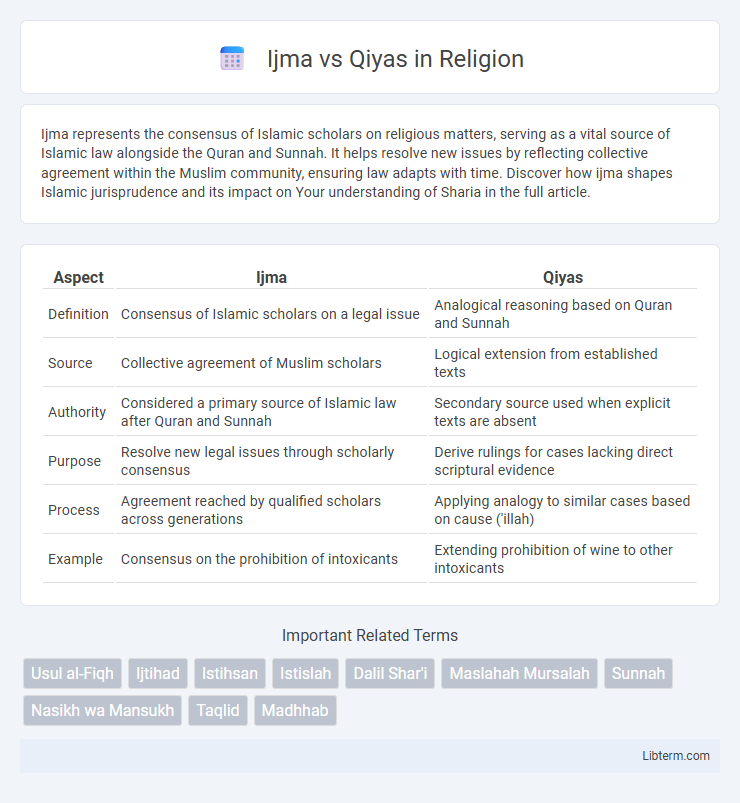 Ijma vs Qiyas in Religion

Ijma represents the consensus of Islamic scholars on religious matters, serving as a vital source of Islamic law alongside the Quran and Sunnah. It helps resolve new issues by reflecting collective agreement within the Muslim community, ensuring law adapts with time. Discover how ijma shapes Islamic jurisprudence and its impact on Your understanding of Sharia in the full article.

| Aspect | Ijma | Qiyas |
|---|---|---|
| Definition | Consensus of Islamic scholars on a legal issue | Analogical reasoning based on Quran and Sunnah |
| Source | Collective agreement of Muslim scholars | Logical extension from established texts |
| Authority | Considered a primary source of Islamic law after Quran and Sunnah | Secondary source used when explicit texts are absent |
| Purpose | Resolve new legal issues through scholarly consensus | Derive rulings for cases lacking direct scriptural evidence |
| Process | Agreement reached by qualified scholars across generations | Applying analogy to similar cases based on cause ('illah) |
| Example | Consensus on the prohibition of intoxicants | Extending prohibition of wine to other intoxicants |

Important Related Terms

Usul al-Fiqh
Ijtihad
Istihsan
Istislah
Dalil Shar'i
Maslahah Mursalah
Sunnah
Nasikh wa Mansukh
Taqlid
Madhhab

Libterm.com