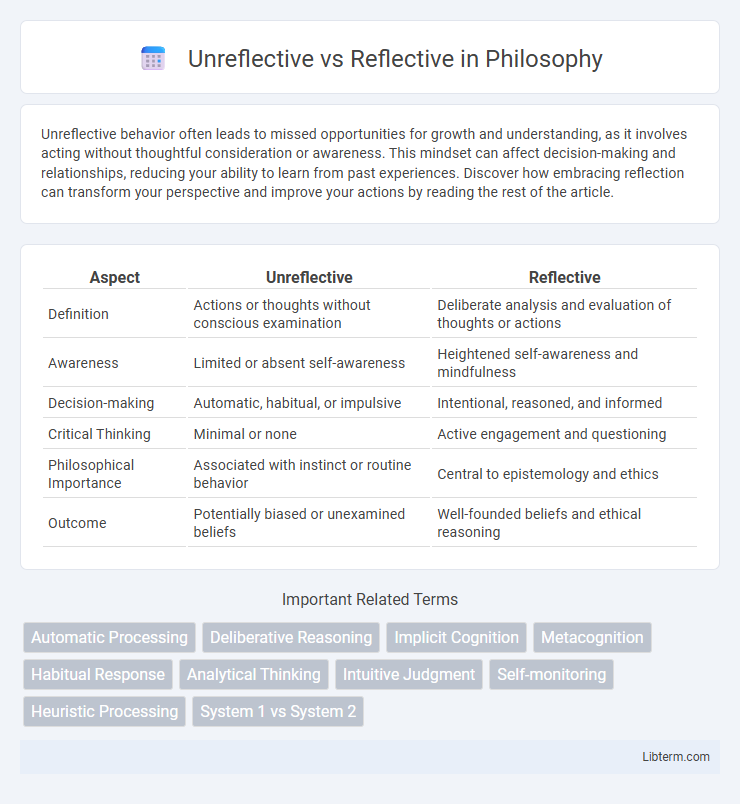 Unreflective vs Reflective in Philosophy

Unreflective behavior often leads to missed opportunities for growth and understanding, as it involves acting without thoughtful consideration or awareness. This mindset can affect decision-making and relationships, reducing your ability to learn from past experiences. Discover how embracing reflection can transform your perspective and improve your actions by reading the rest of the article.

| Aspect | Unreflective | Reflective |
|---|---|---|
| Definition | Actions or thoughts without conscious examination | Deliberate analysis and evaluation of thoughts or actions |
| Awareness | Limited or absent self-awareness | Heightened self-awareness and mindfulness |
| Decision-making | Automatic, habitual, or impulsive | Intentional, reasoned, and informed |
| Critical Thinking | Minimal or none | Active engagement and questioning |
| Philosophical Importance | Associated with instinct or routine behavior | Central to epistemology and ethics |
| Outcome | Potentially biased or unexamined beliefs | Well-founded beliefs and ethical reasoning |

Important Related Terms

Automatic Processing
Deliberative Reasoning
Implicit Cognition
Metacognition
Habitual Response
Analytical Thinking
Intuitive Judgment
Self-monitoring
Heuristic Processing
System 1 vs System 2

Libterm.com