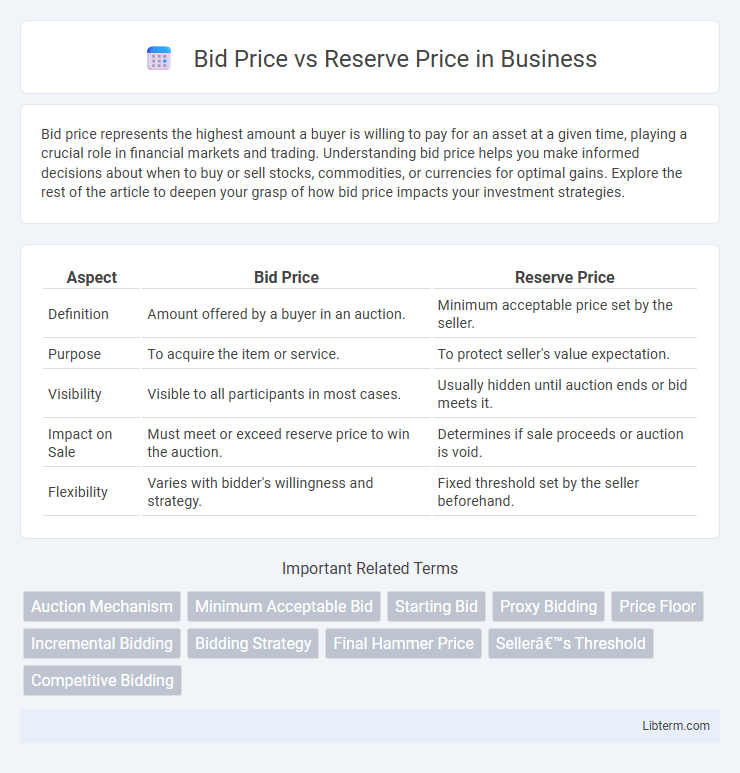 Bid Price vs Reserve Price in Business

Bid price represents the highest amount a buyer is willing to pay for an asset at a given time, playing a crucial role in financial markets and trading. Understanding bid price helps you make informed decisions about when to buy or sell stocks, commodities, or currencies for optimal gains. Explore the rest of the article to deepen your grasp of how bid price impacts your investment strategies.

| Aspect | Bid Price | Reserve Price |
|---|---|---|
| Definition | Amount offered by a buyer in an auction. | Minimum acceptable price set by the seller. |
| Purpose | To acquire the item or service. | To protect seller's value expectation. |
| Visibility | Visible to all participants in most cases. | Usually hidden until auction ends or bid meets it. |
| Impact on Sale | Must meet or exceed reserve price to win the auction. | Determines if sale proceeds or auction is void. |
| Flexibility | Varies with bidder's willingness and strategy. | Fixed threshold set by the seller beforehand. |

Important Related Terms

Auction Mechanism
Minimum Acceptable Bid
Starting Bid
Proxy Bidding
Price Floor
Incremental Bidding
Bidding Strategy
Final Hammer Price
Sellerâ€™s Threshold
Competitive Bidding

Libterm.com