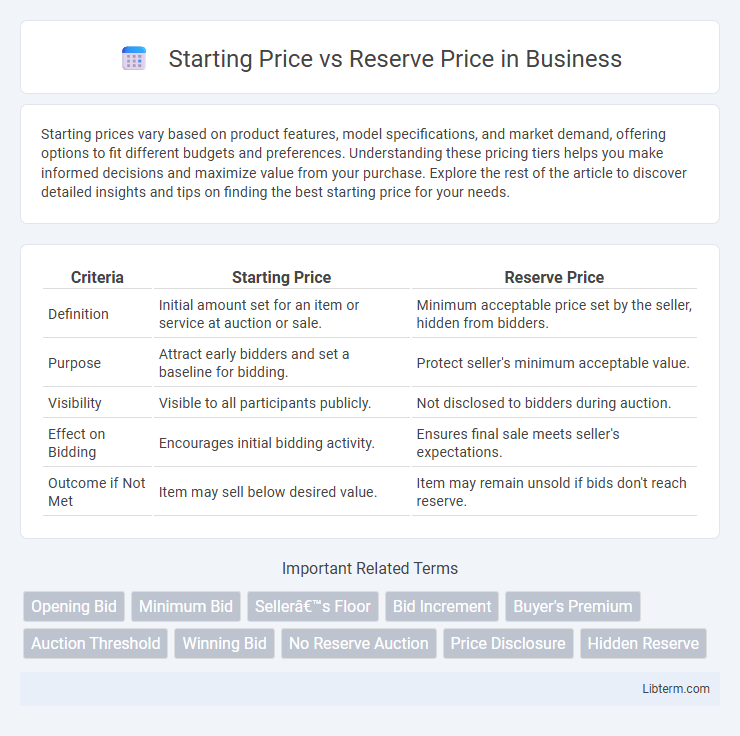 Starting Price vs Reserve Price in Business

Starting prices vary based on product features, model specifications, and market demand, offering options to fit different budgets and preferences. Understanding these pricing tiers helps you make informed decisions and maximize value from your purchase. Explore the rest of the article to discover detailed insights and tips on finding the best starting price for your needs.

| Criteria | Starting Price | Reserve Price |
|---|---|---|
| Definition | Initial amount set for an item or service at auction or sale. | Minimum acceptable price set by the seller, hidden from bidders. |
| Purpose | Attract early bidders and set a baseline for bidding. | Protect seller's minimum acceptable value. |
| Visibility | Visible to all participants publicly. | Not disclosed to bidders during auction. |
| Effect on Bidding | Encourages initial bidding activity. | Ensures final sale meets seller's expectations. |
| Outcome if Not Met | Item may sell below desired value. | Item may remain unsold if bids don't reach reserve. |

Important Related Terms

Opening Bid
Minimum Bid
Sellerâ€™s Floor
Bid Increment
Buyer's Premium
Auction Threshold
Winning Bid
No Reserve Auction
Price Disclosure
Hidden Reserve

Libterm.com