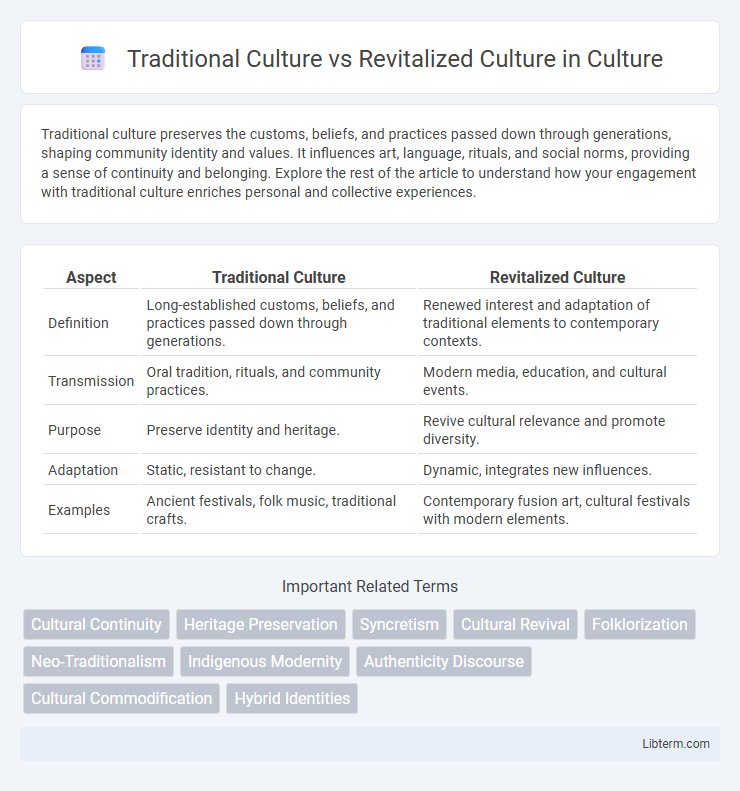 Traditional Culture vs Revitalized Culture in Culture

Traditional culture preserves the customs, beliefs, and practices passed down through generations, shaping community identity and values. It influences art, language, rituals, and social norms, providing a sense of continuity and belonging. Explore the rest of the article to understand how your engagement with traditional culture enriches personal and collective experiences.

| Aspect | Traditional Culture | Revitalized Culture |
|---|---|---|
| Definition | Long-established customs, beliefs, and practices passed down through generations. | Renewed interest and adaptation of traditional elements to contemporary contexts. |
| Transmission | Oral tradition, rituals, and community practices. | Modern media, education, and cultural events. |
| Purpose | Preserve identity and heritage. | Revive cultural relevance and promote diversity. |
| Adaptation | Static, resistant to change. | Dynamic, integrates new influences. |
| Examples | Ancient festivals, folk music, traditional crafts. | Contemporary fusion art, cultural festivals with modern elements. |

Important Related Terms

Cultural Continuity
Heritage Preservation
Syncretism
Cultural Revival
Folklorization
Neo-Traditionalism
Indigenous Modernity
Authenticity Discourse
Cultural Commodification
Hybrid Identities

Libterm.com