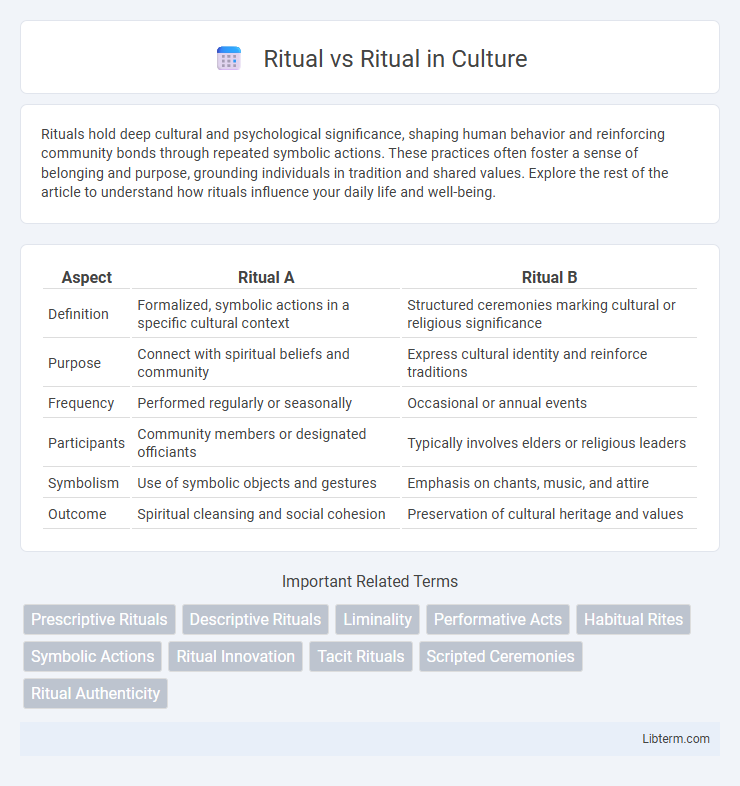 Ritual vs Ritual in Culture

Rituals hold deep cultural and psychological significance, shaping human behavior and reinforcing community bonds through repeated symbolic actions. These practices often foster a sense of belonging and purpose, grounding individuals in tradition and shared values. Explore the rest of the article to understand how rituals influence your daily life and well-being.

| Aspect | Ritual A | Ritual B |
|---|---|---|
| Definition | Formalized, symbolic actions in a specific cultural context | Structured ceremonies marking cultural or religious significance |
| Purpose | Connect with spiritual beliefs and community | Express cultural identity and reinforce traditions |
| Frequency | Performed regularly or seasonally | Occasional or annual events |
| Participants | Community members or designated officiants | Typically involves elders or religious leaders |
| Symbolism | Use of symbolic objects and gestures | Emphasis on chants, music, and attire |
| Outcome | Spiritual cleansing and social cohesion | Preservation of cultural heritage and values |

Important Related Terms

Prescriptive Rituals
Descriptive Rituals
Liminality
Performative Acts
Habitual Rites
Symbolic Actions
Ritual Innovation
Tacit Rituals
Scripted Ceremonies
Ritual Authenticity

Libterm.com